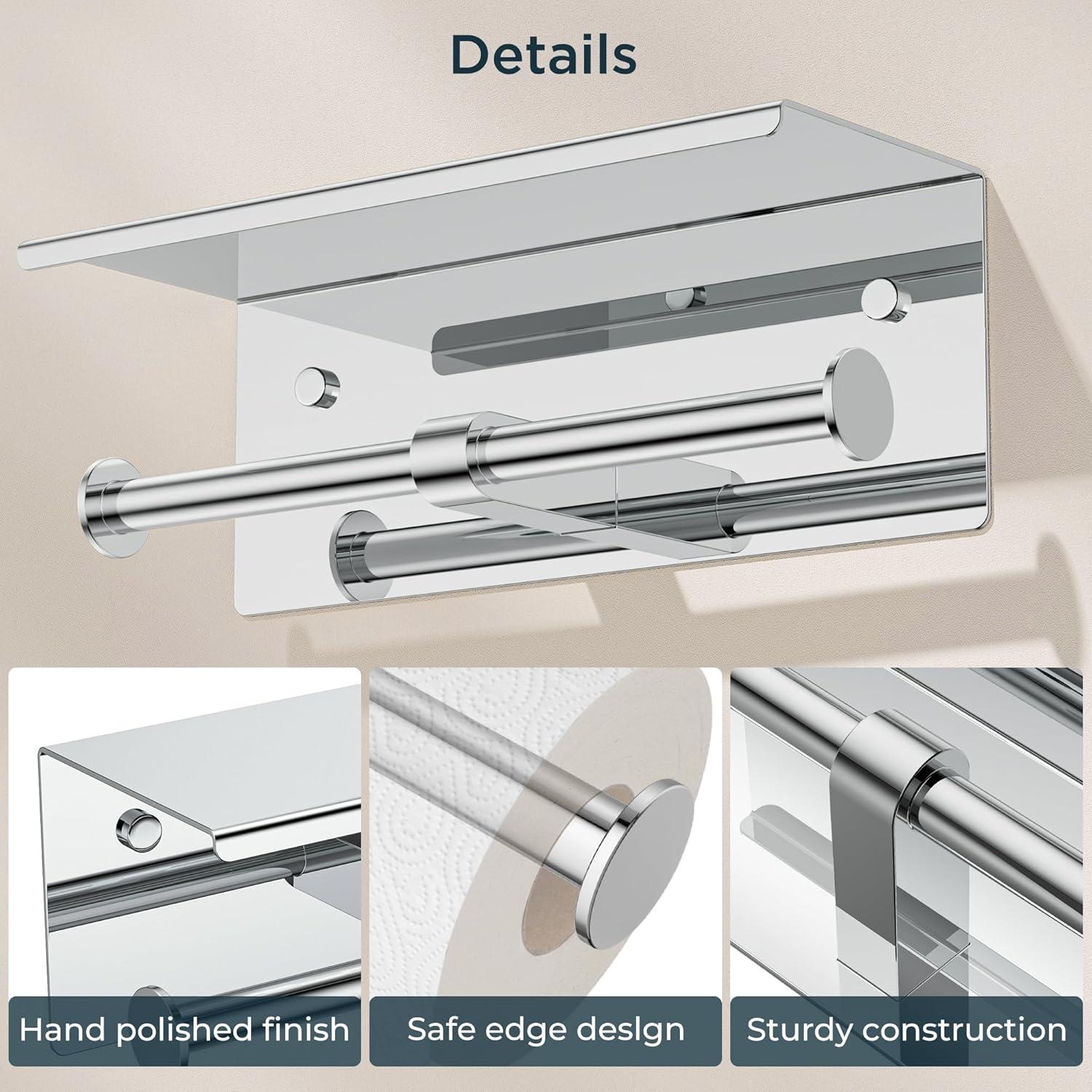 Details

Hand polished finish

Safe edge design

Sturdy construction