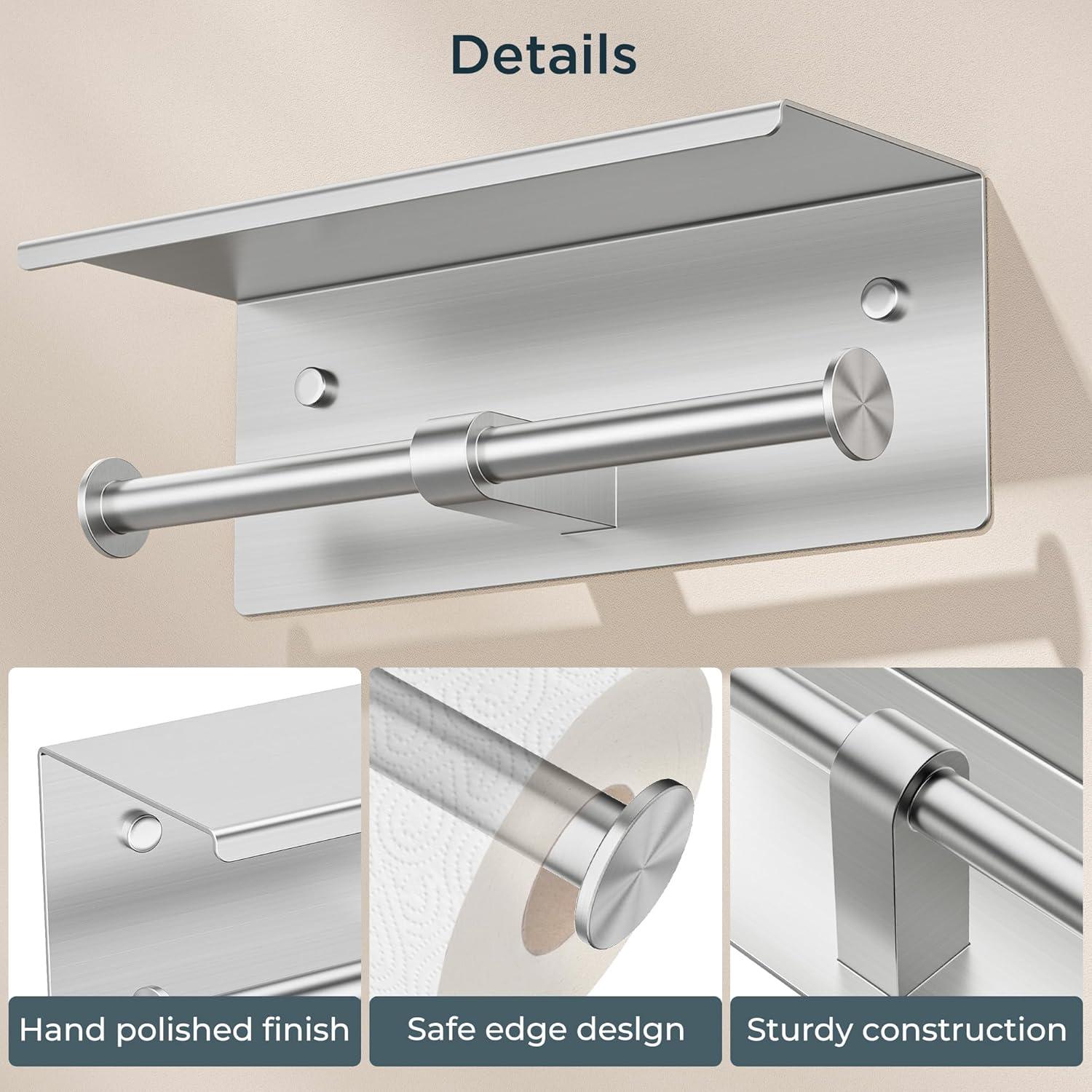 Details

Hand polished finish

Safe edge deslgn

Sturdy construction