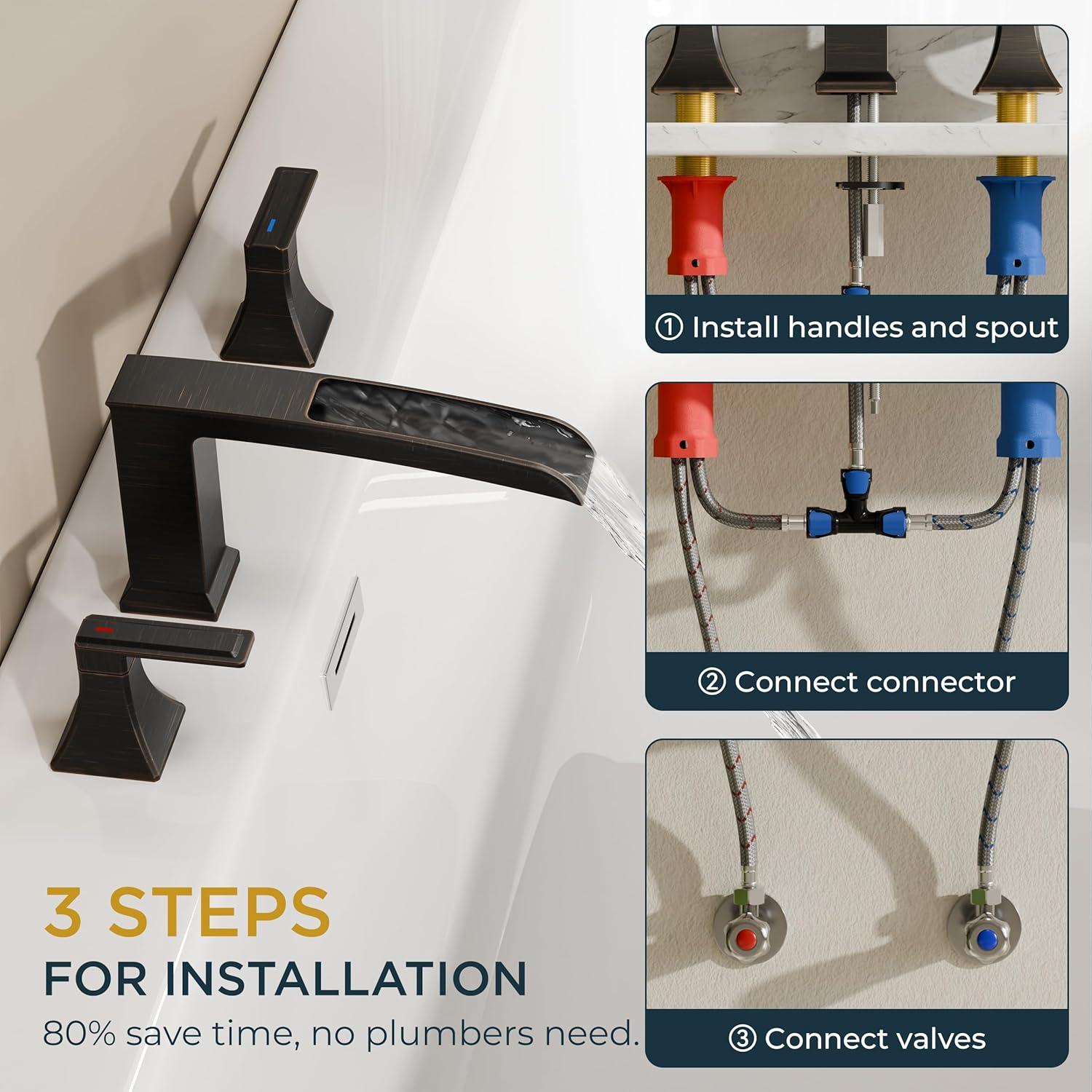 ① Install handles and spout

② Connect connector

③ Connect valves

3 STEPS
FOR INSTALLATION
80% save time, no plumbers need.