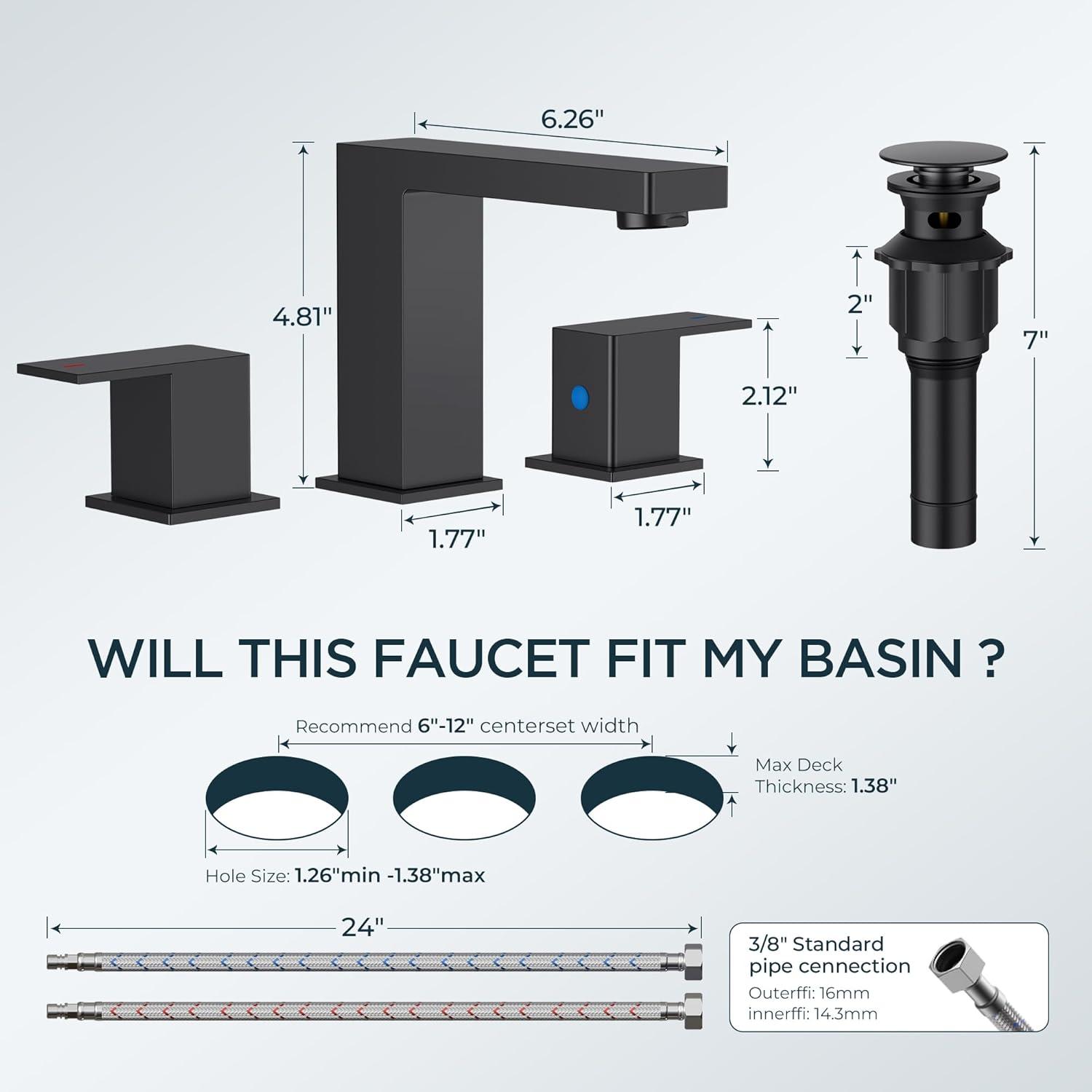 6.26"

4.81"

2.12"

1.77"

1.77"

2"

7"

WILL THIS FAUCET FIT MY BASIN ?

Recommend 6"-12" centerset width

Max Deck Thickness: 1.38"

Hole Size: 1.26"min -1.38"max

24"

3/8" Standard pipe cennection
Outerffi: 16mm
innerffi: 14.3mm