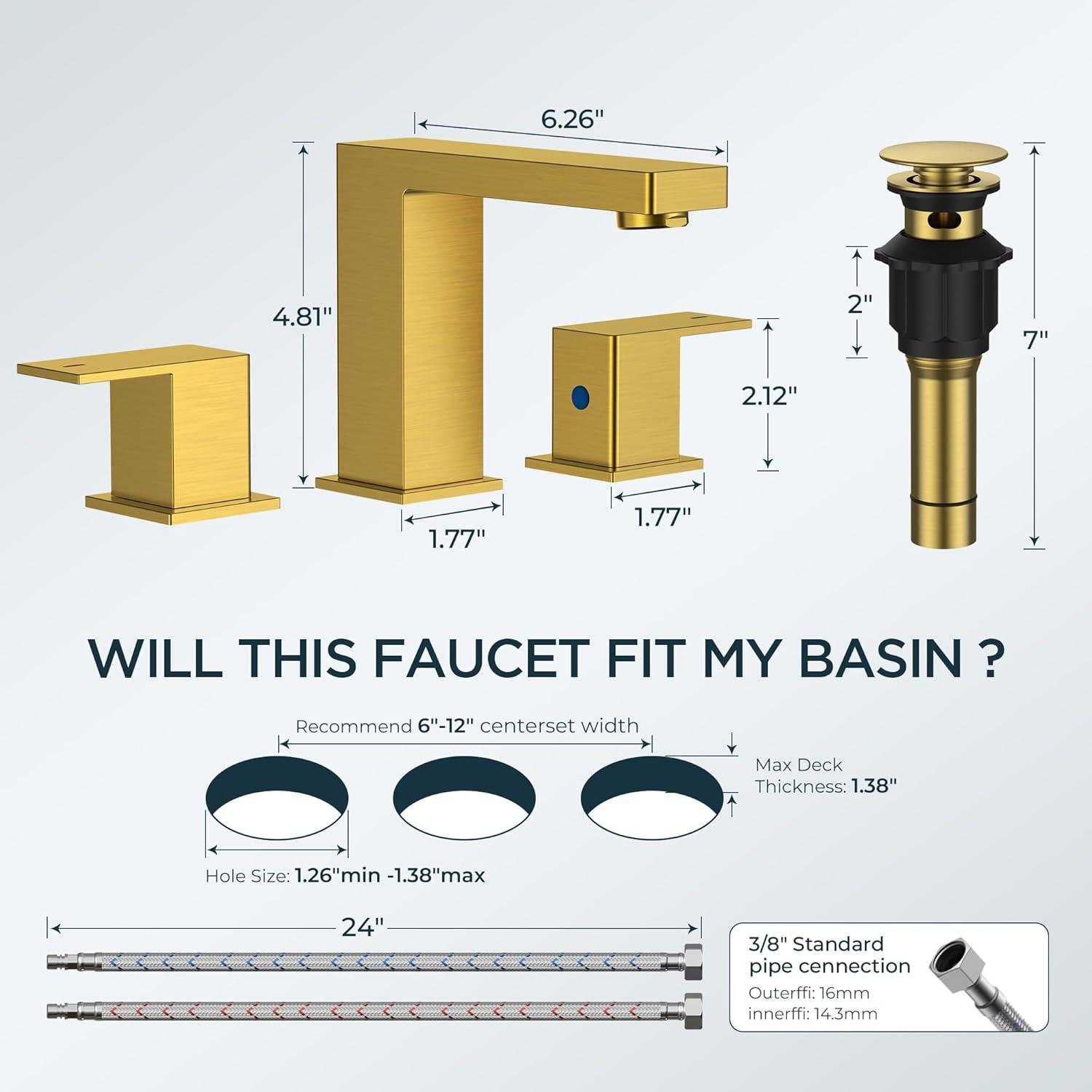 6.26"

4.81"

2.12"

1.77"

1.77"

2"

7"

WILL THIS FAUCET FIT MY BASIN ?

Recommend 6"-12" centerset width

Max Deck Thickness: 1.38"

Hole Size: 1.26"min -1.38"max

24"

3/8" Standard pipe cennection
Outerffi: 16mm
innerffi: 14.3mm