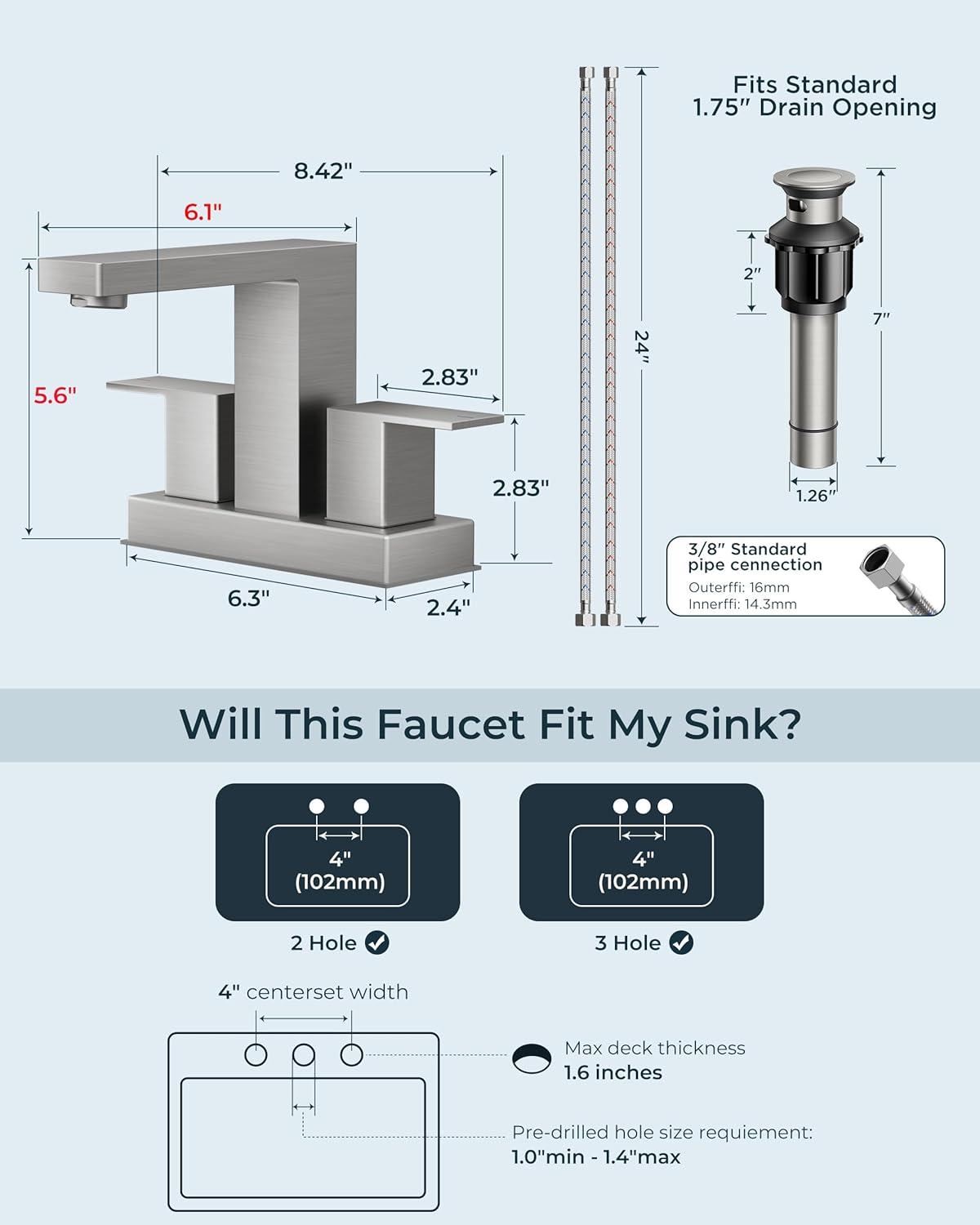 8.42"

6.1"

5.6"

2.83"

2.83"

6.3"

2.4"

24"

Fits Standard
1.75" Drain Opening

2"

7"

1.26"

3/8" Standard pipe cennection
Outerffi: 16mm
Innerffi: 14.3mm

Will This Faucet Fit My Sink?

4"
(102mm)

2 Hole

4"
(102mm)

3 Hole

4" centerset width

Max deck thickness
1.6 inches

Pre-drilled hole size requiement:
1.0"min - 1.4"max