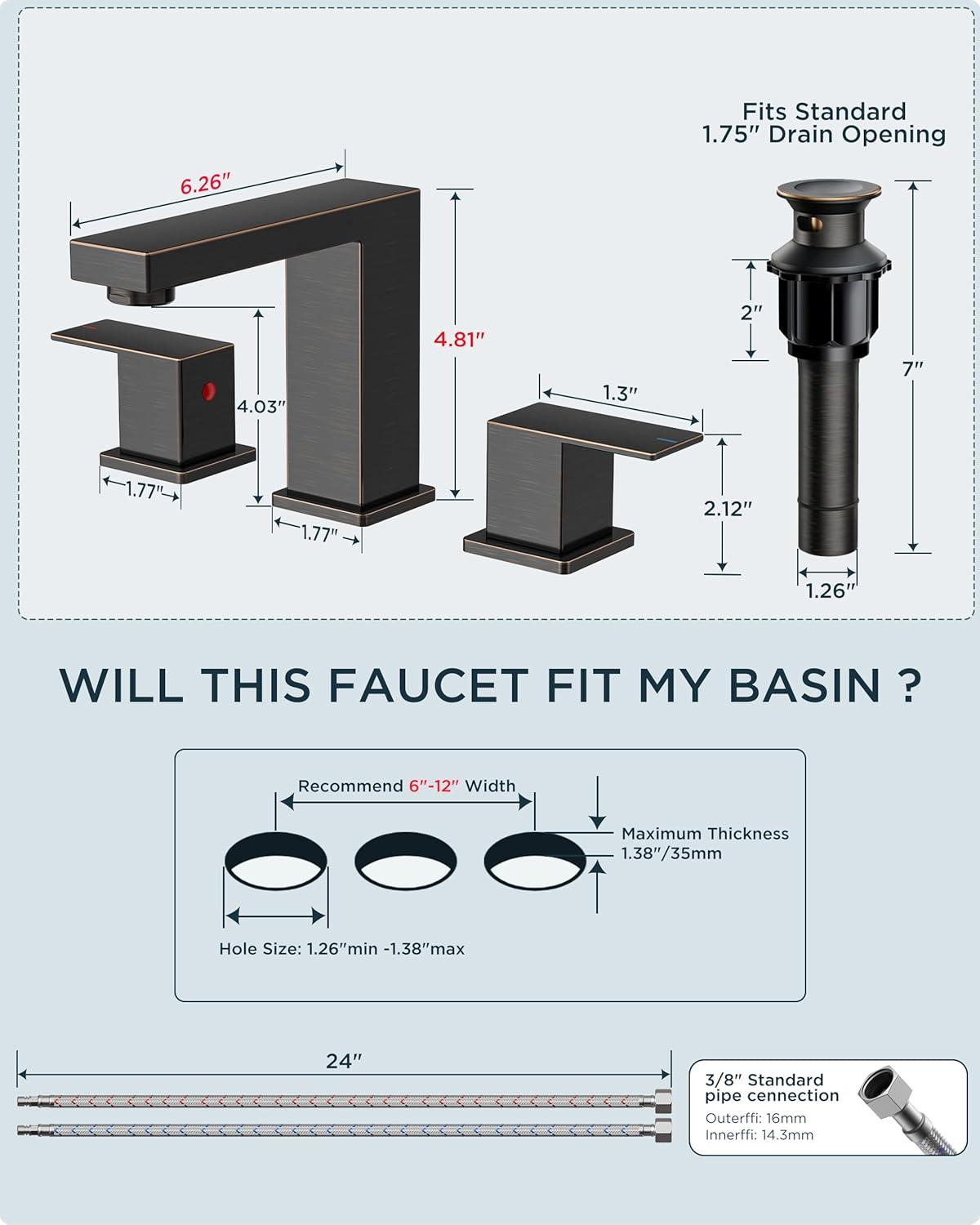 Fits Standard 1.75″ Drain Opening

6.26″

4.81″

4.03″

1.77″

1.77″

1.3″

2.12″

2″

7″

1.26″

WILL THIS FAUCET FIT MY BASIN ?

Recommend 6″-12″ Width

Maximum Thickness 1.38″/35mm

Hole Size: 1.26″min -1.38″max

24″

3/8″ Standard pipe cennection

Outerffi: 16mm
Innerffi: 14.3mm