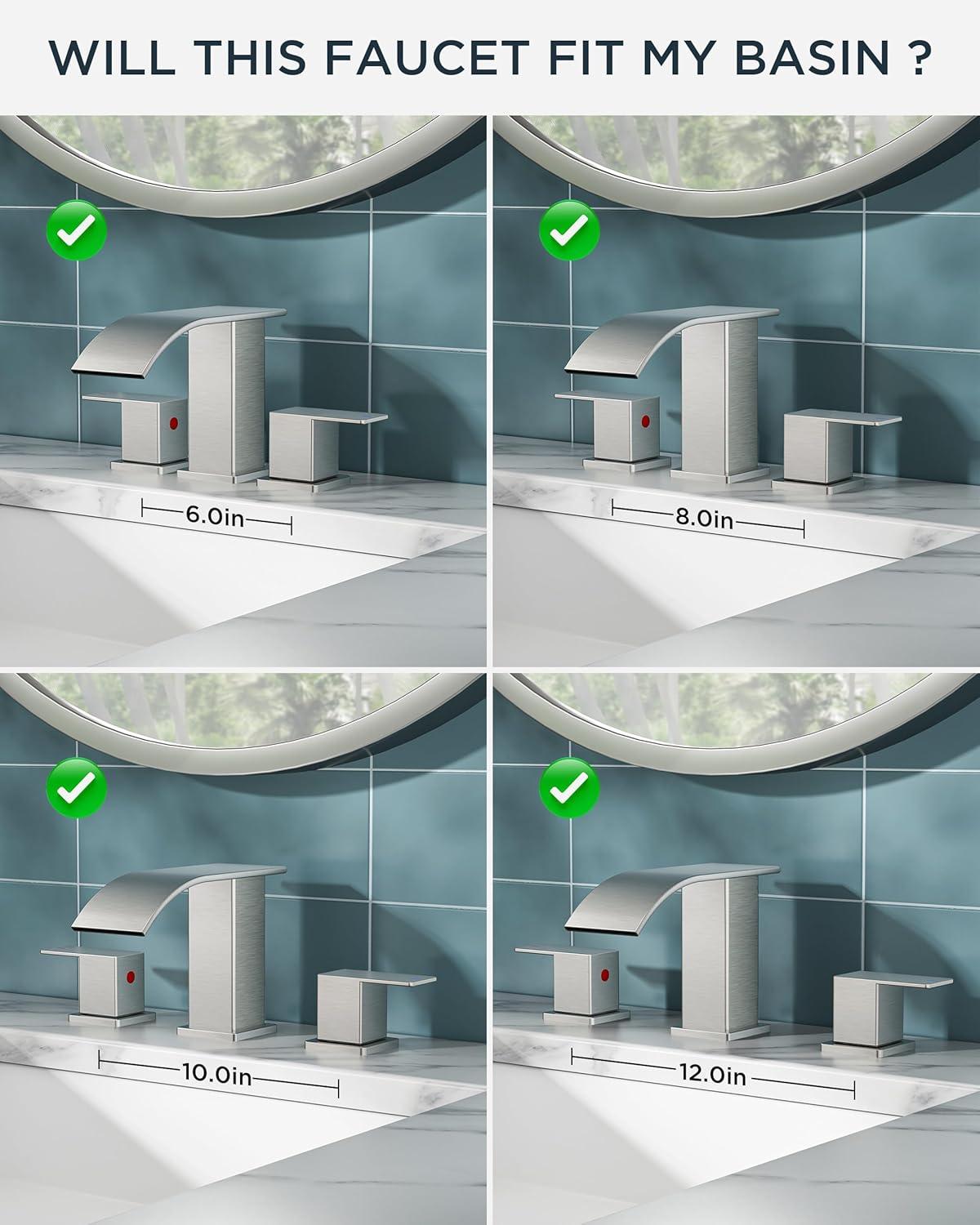 WILL THIS FAUCET FIT MY BASIN ?

6.0in

8.0in

10.0in

12.0in