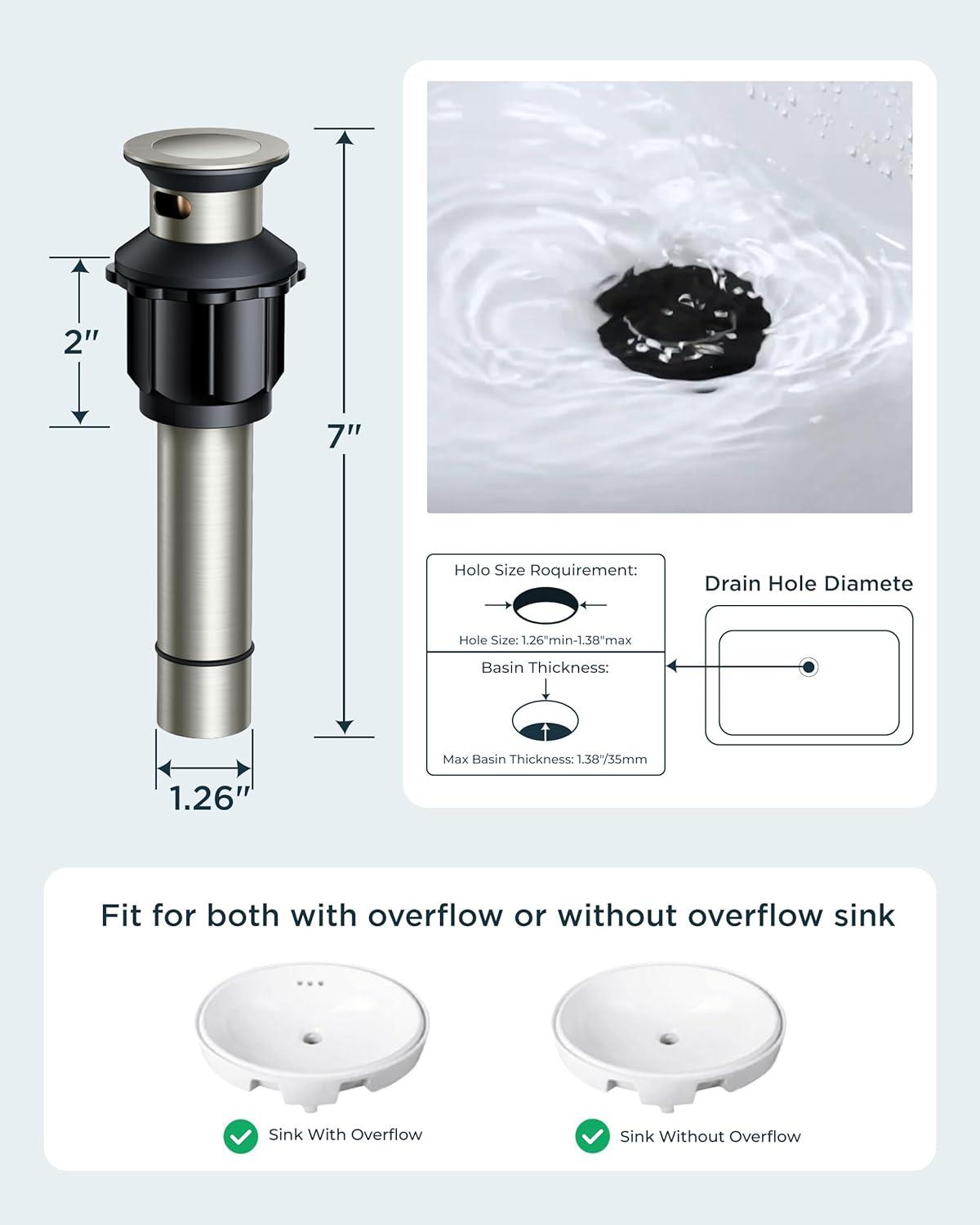 2″

7″

1.26″

Holo Size Roquirement:

Hole Size: 1.26"min-1.38"max

Basin Thickness:

Max Basin Thickness: 1.38"/35mm

Drain Hole Diamete

Fit for both with overflow or without overflow sink

Sink With Overflow

Sink Without Overflow