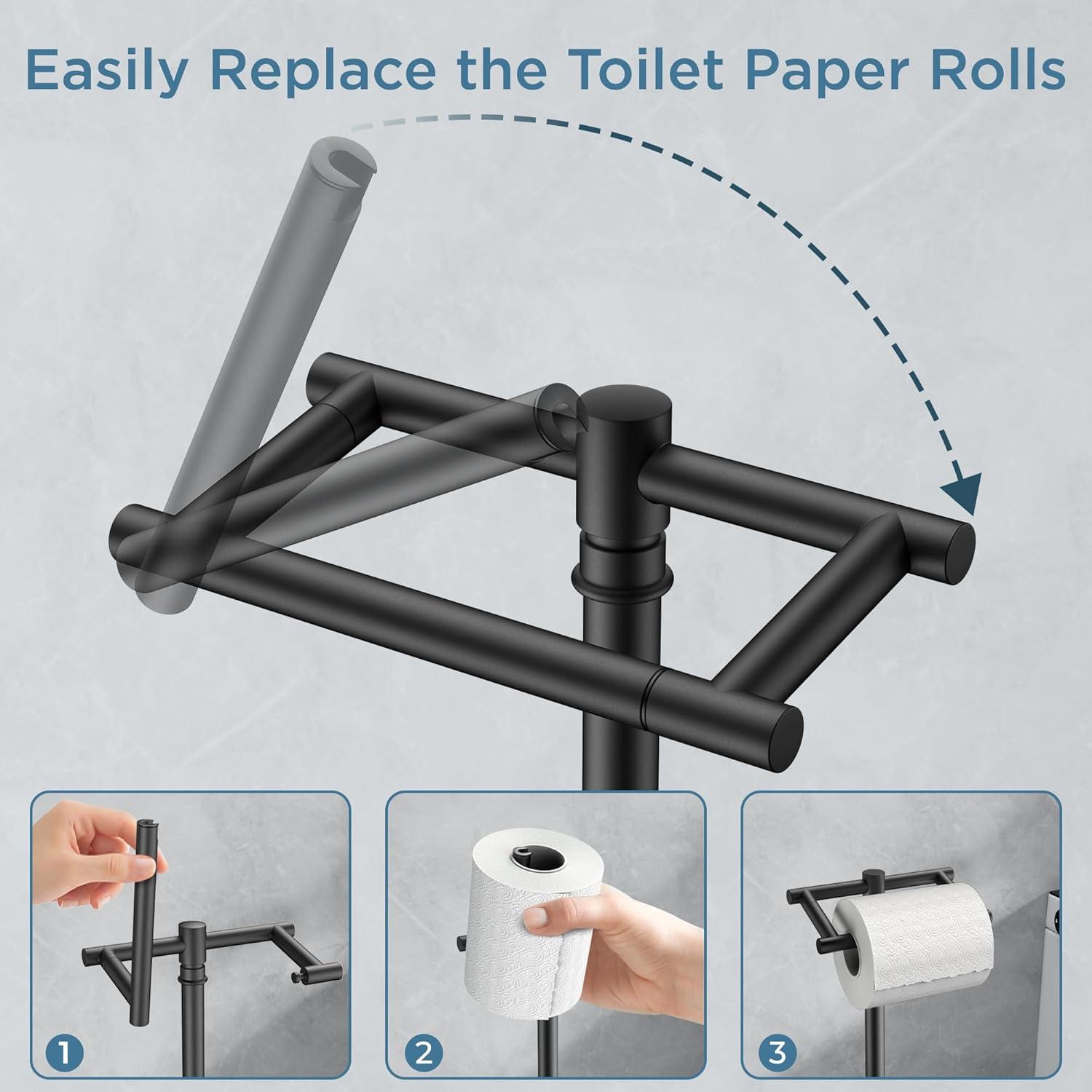 Easily Replace the Toilet Paper Rolls

1

2

3