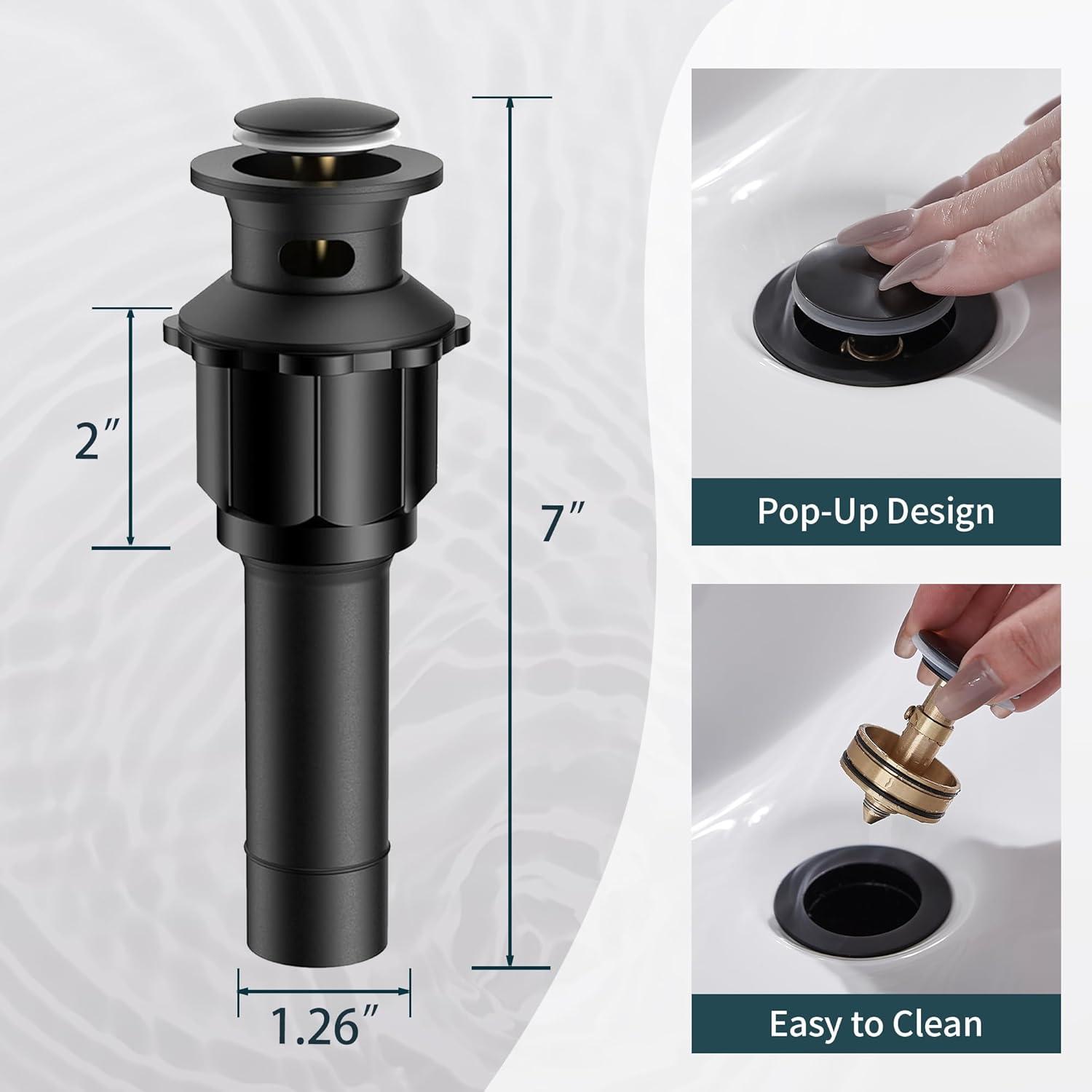 2″

7″

1.26″

Pop-Up Design

Easy to Clean