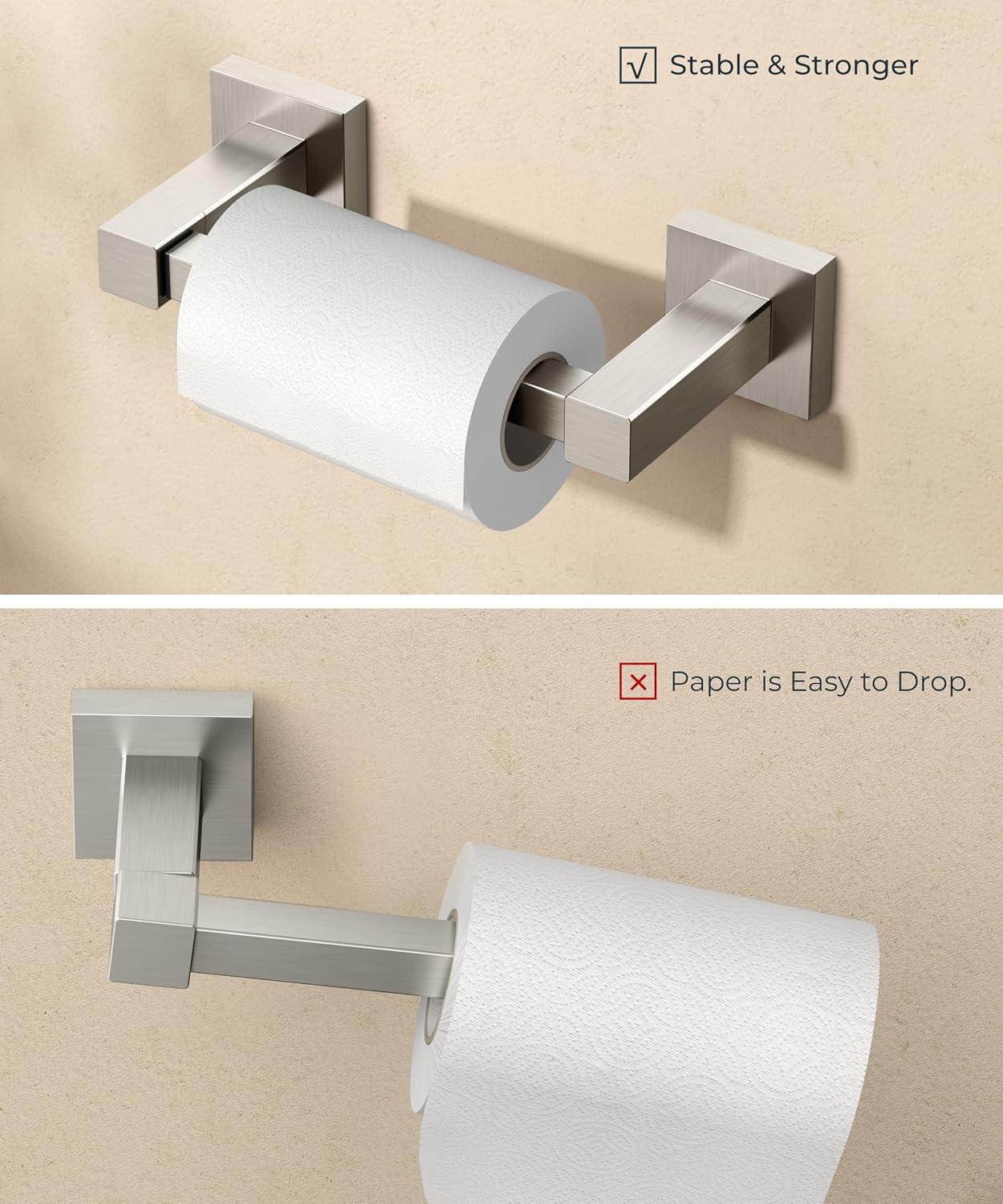 √ Stable & Stronger

× Paper is Easy to Drop.