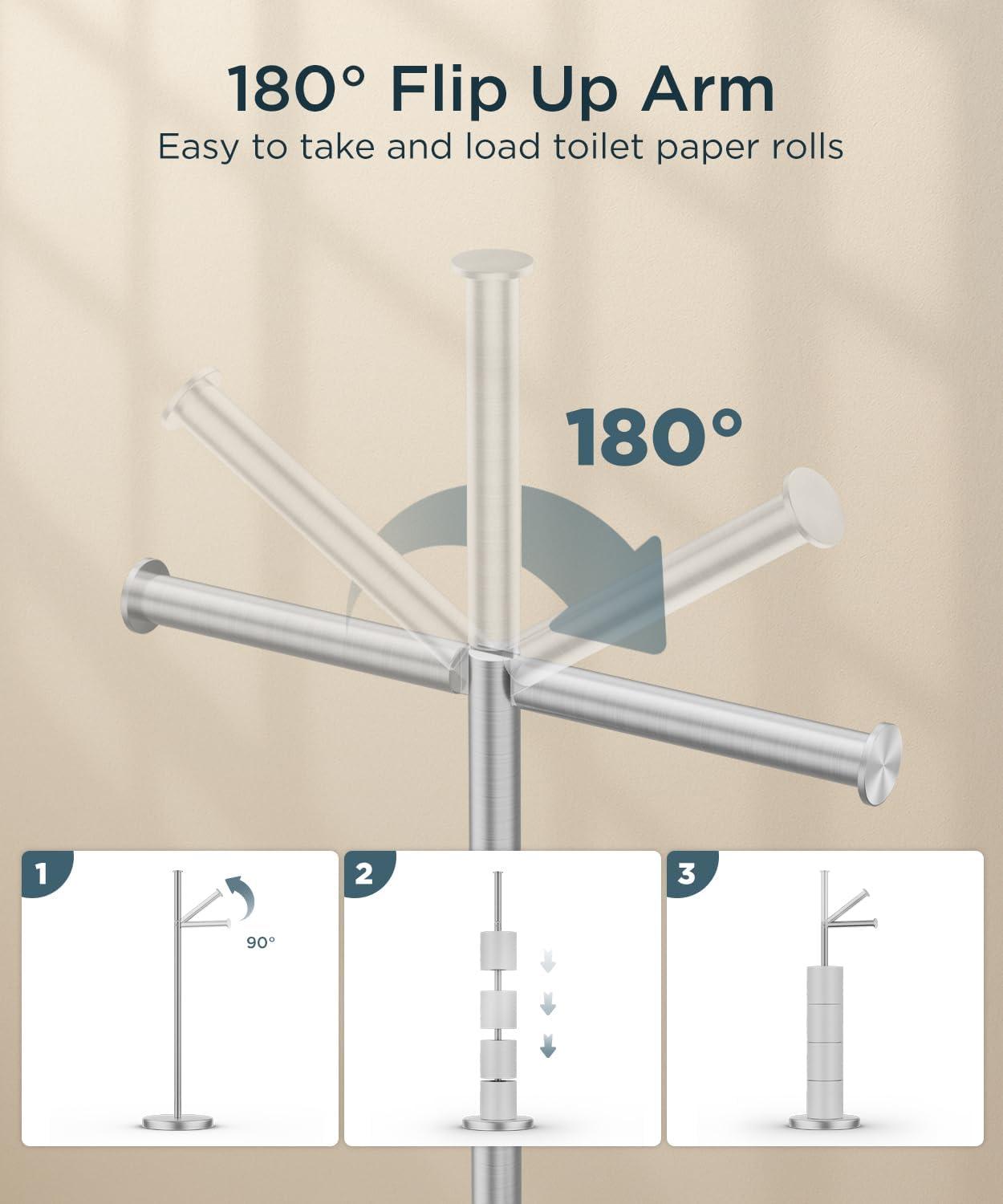 180° Flip Up Arm
Easy to take and load toilet paper rolls

180°

1

90°

2

3