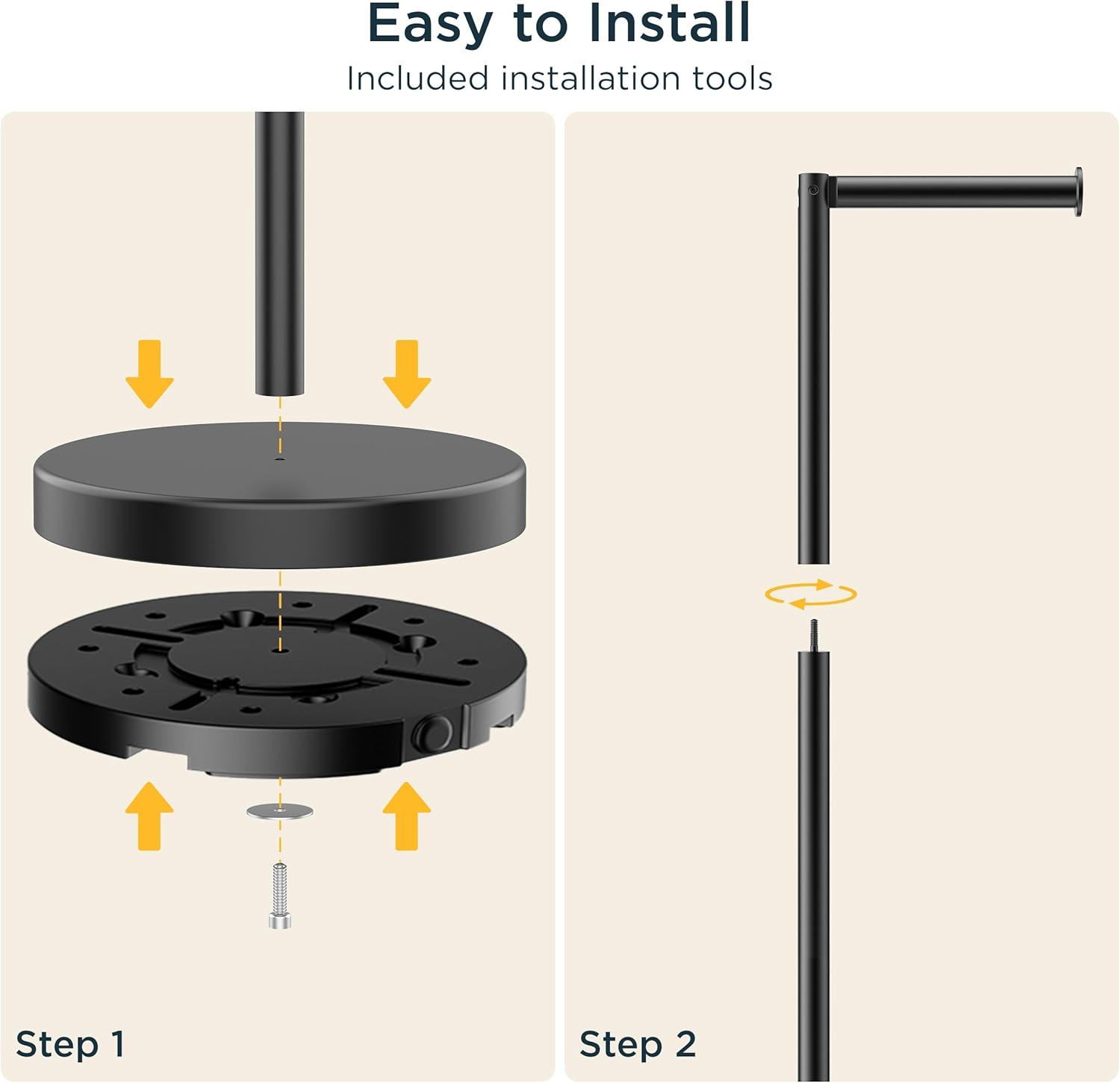 Easy to Install
Included installation tools

Step 1

Step 2