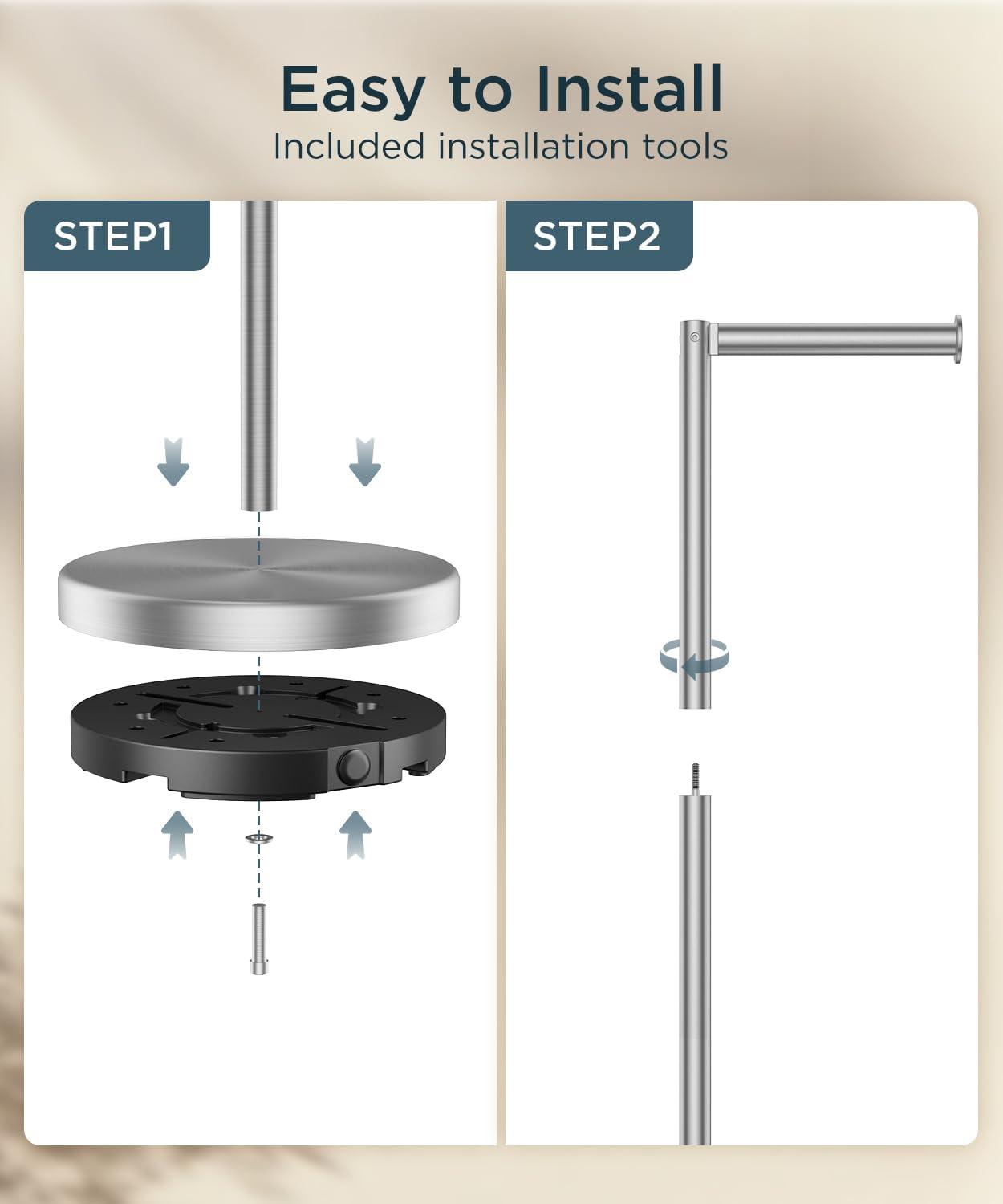 Easy to Install
Included installation tools

STEP1

STEP2