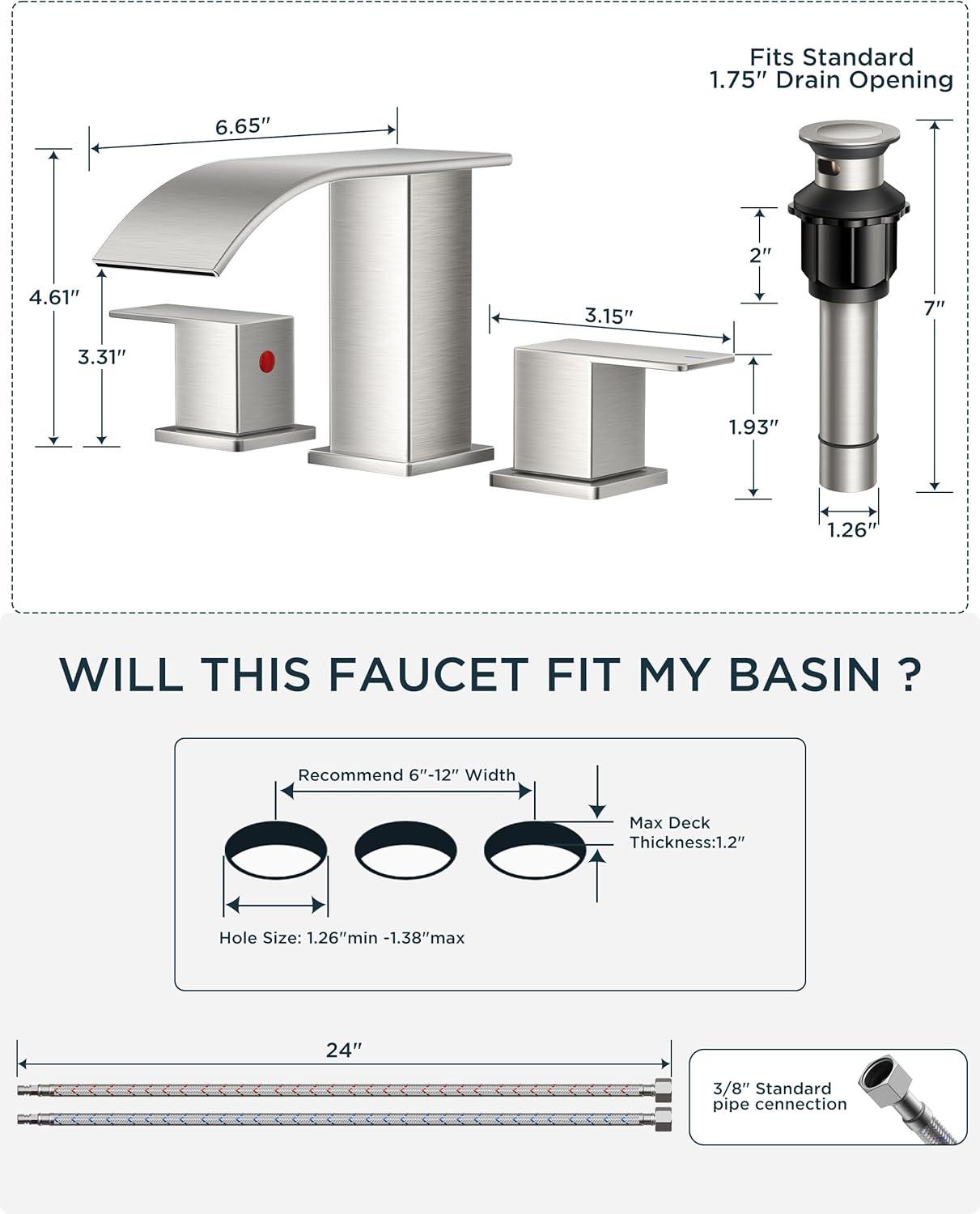 Fits Standard
1.75″ Drain Opening

6.65″

4.61″

3.31″

3.15″

1.93″

2″

7″

1.26″

WILL THIS FAUCET FIT MY BASIN ?

Recommend 6″-12″ Width

Max Deck Thickness:1.2″

Hole Size: 1.26″min -1.38″max

24″

3/8″ Standard pipe cennection