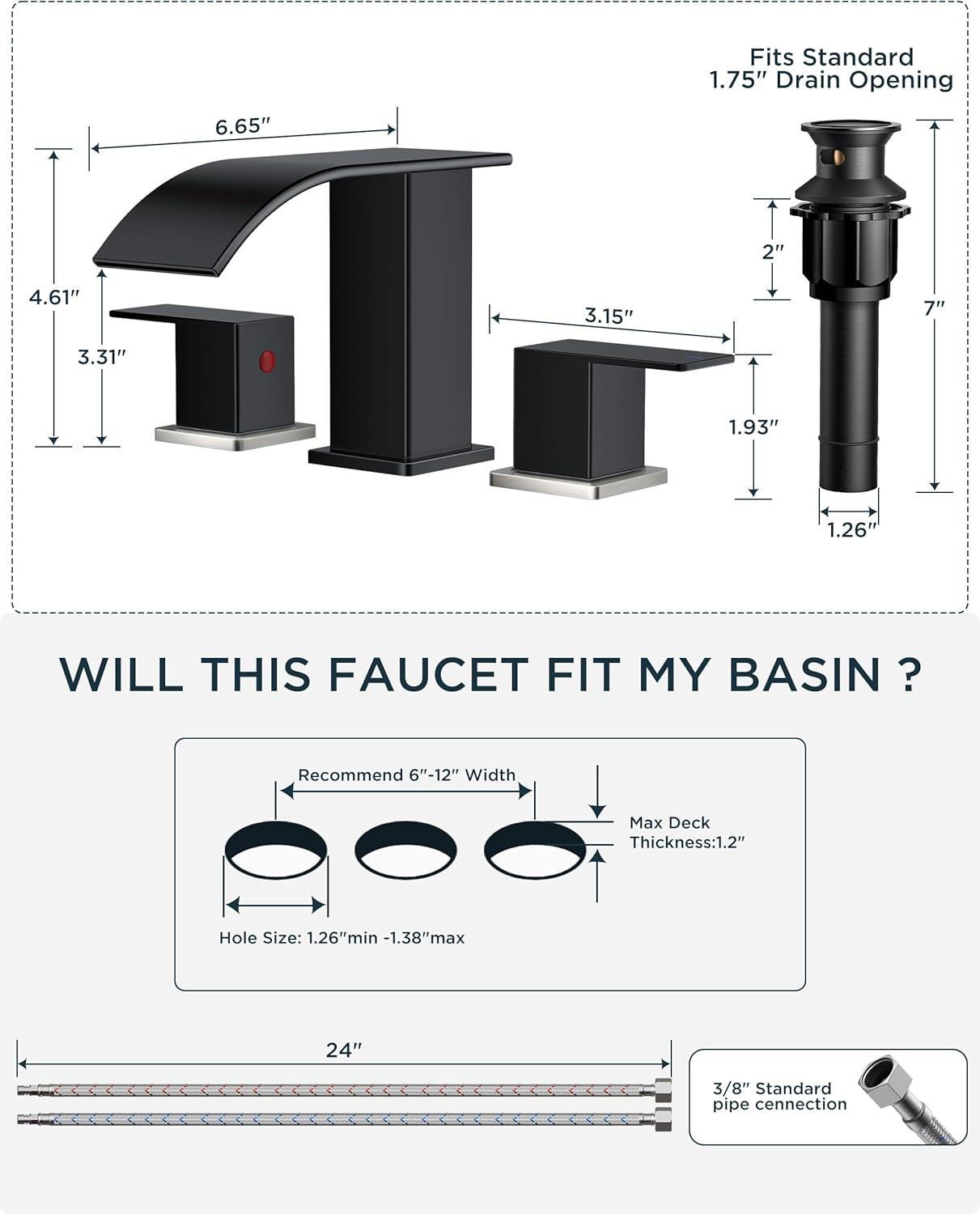 Fits Standard
1.75″ Drain Opening

6.65″

4.61″

3.31″

3.15″

1.93″

2″

7″

1.26″

WILL THIS FAUCET FIT MY BASIN ?

Recommend 6″-12″ Width

Max Deck Thickness:1.2″

Hole Size: 1.26″min -1.38″max

24″

3/8″ Standard pipe cennection