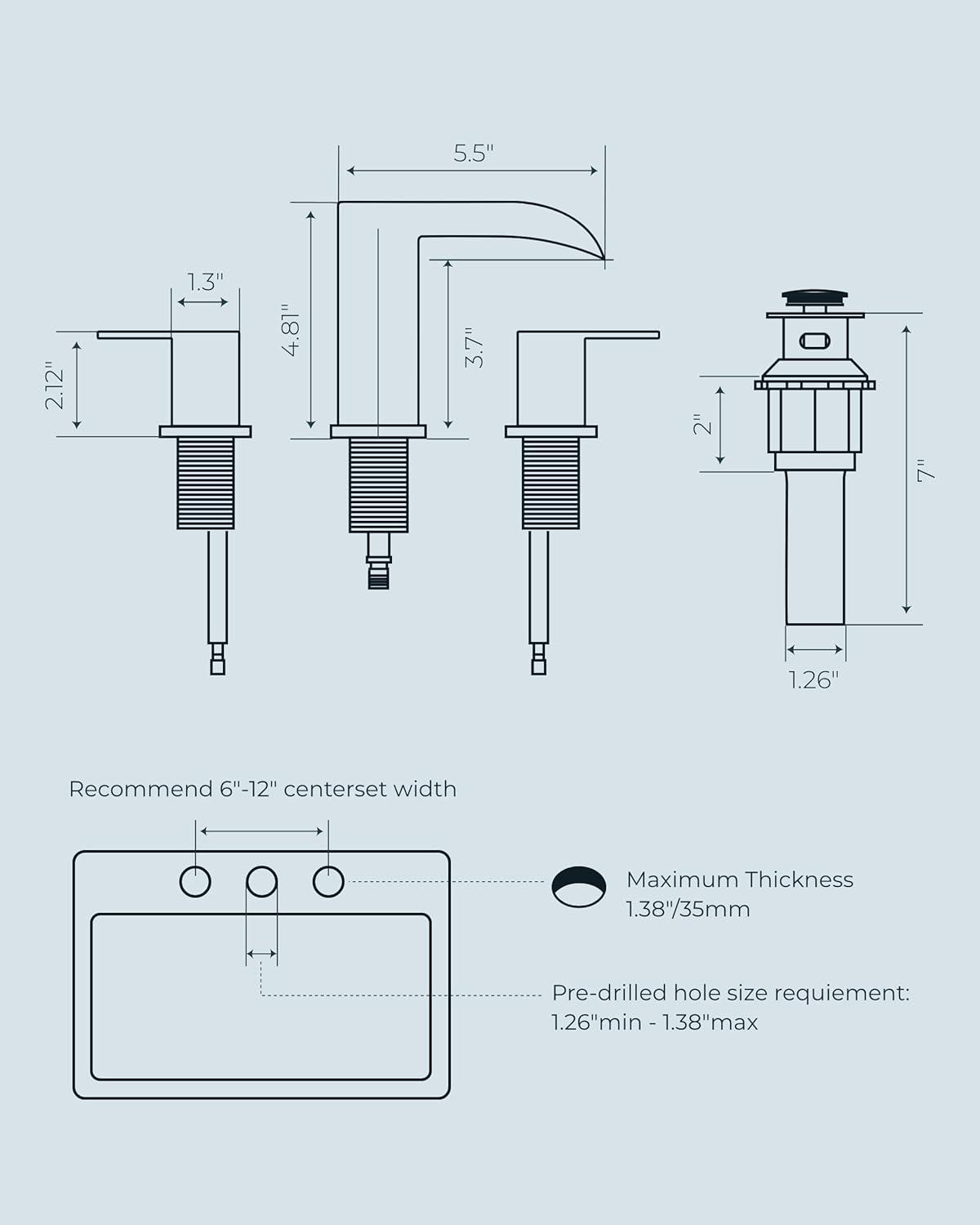 5.5"

1.3"

2.12"

4.81"

3.7"

2"

7"

1.26"

Recommend 6"-12" centerset width

Maximum Thickness
1.38"/35mm

Pre-drilled hole size requiement:
1.26"min - 1.38"max