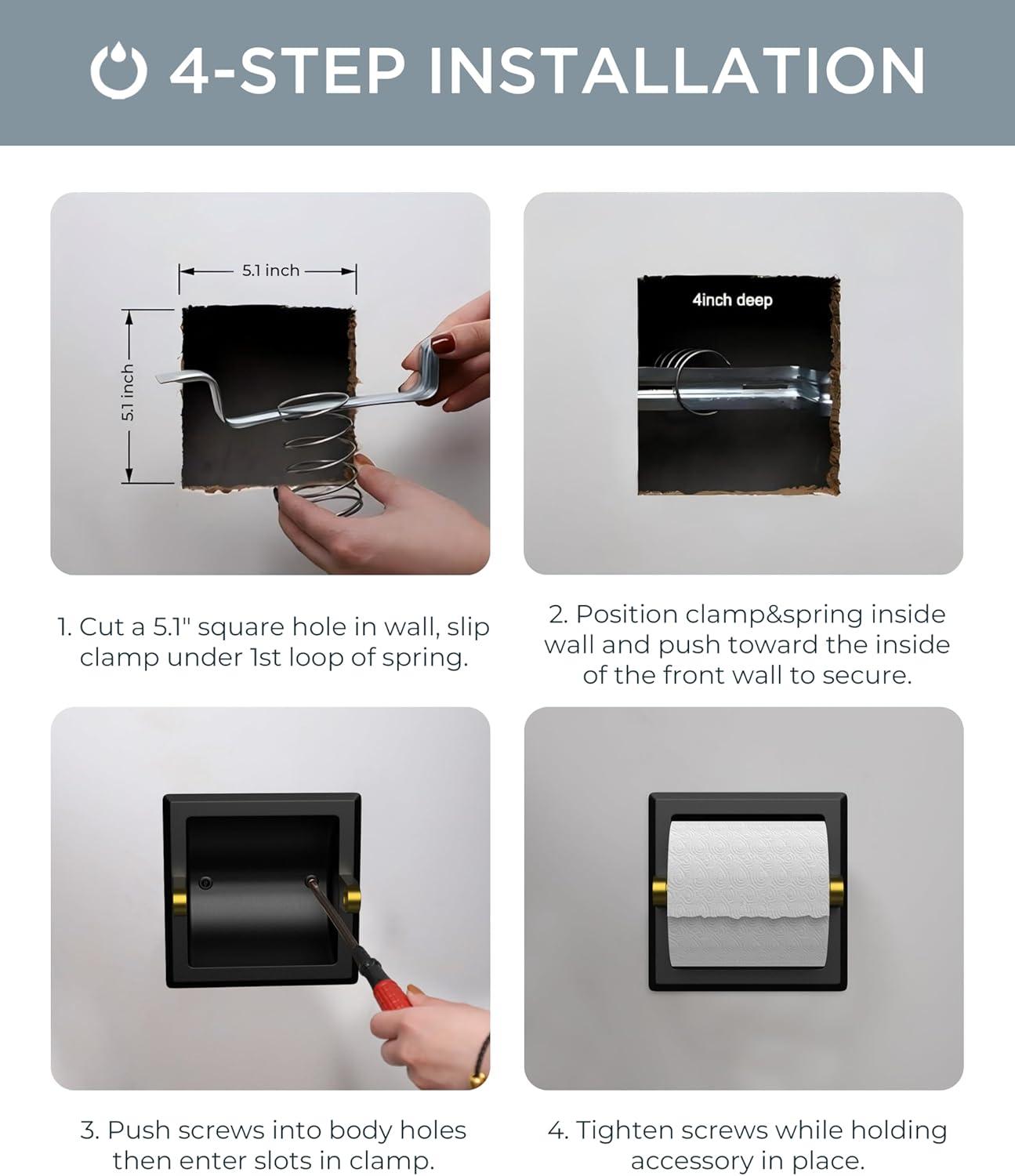 4-STEP INSTALLATION

5.1 inch

5.1 inch

4inch deep

1. Cut a 5.1" square hole in wall, slip clamp under 1st loop of spring.

2. Position clamp&spring inside wall and push toward the inside of the front wall to secure.

3. Push screws into body holes then enter slots in clamp.

4. Tighten screws while holding accessory in place.