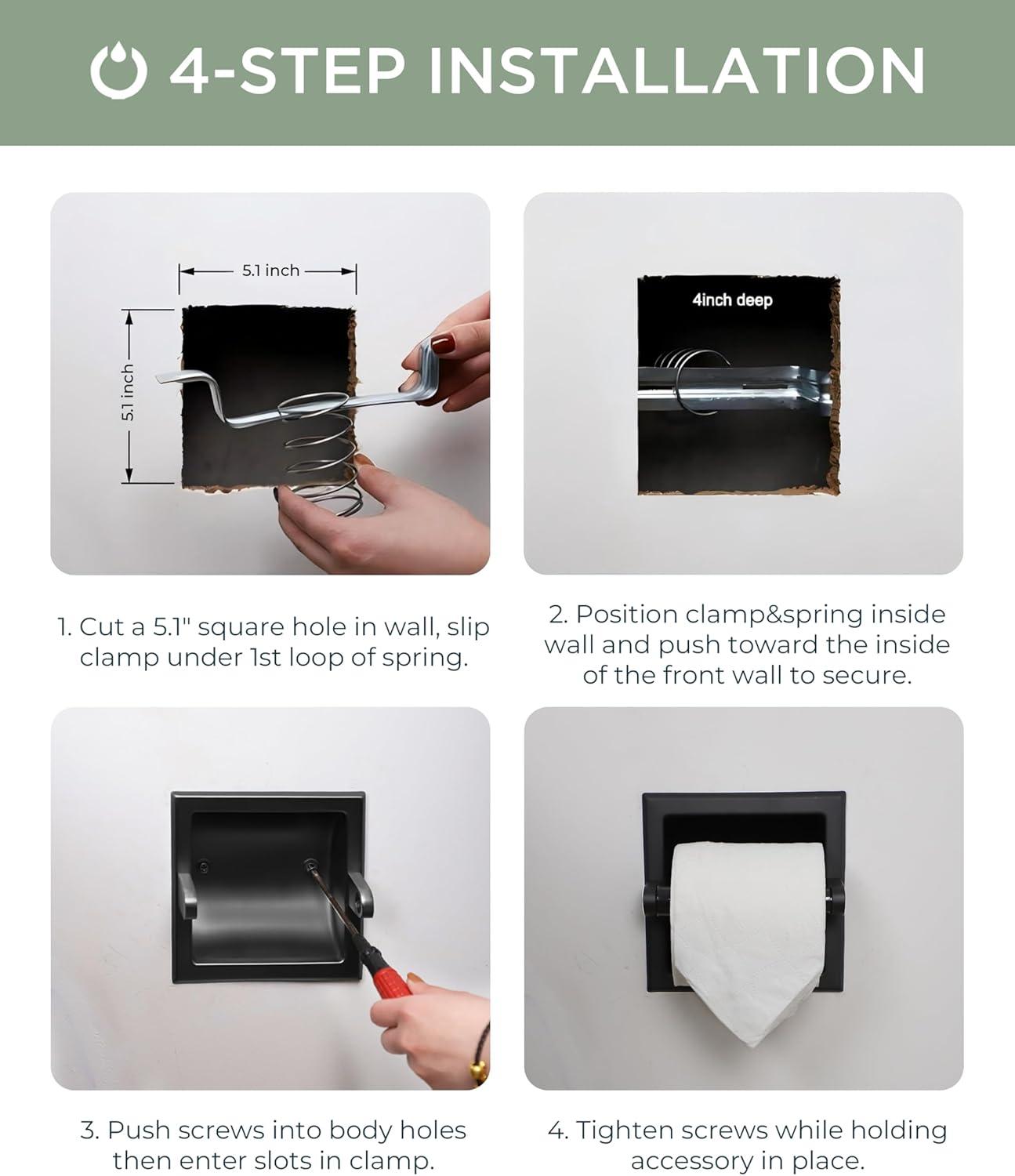 4-STEP INSTALLATION

5.1 inch

5.1 inch

4inch deep

1. Cut a 5.1" square hole in wall, slip clamp under 1st loop of spring.

2. Position clamp&spring inside wall and push toward the inside of the front wall to secure.

3. Push screws into body holes then enter slots in clamp.

4. Tighten screws while holding accessory in place.