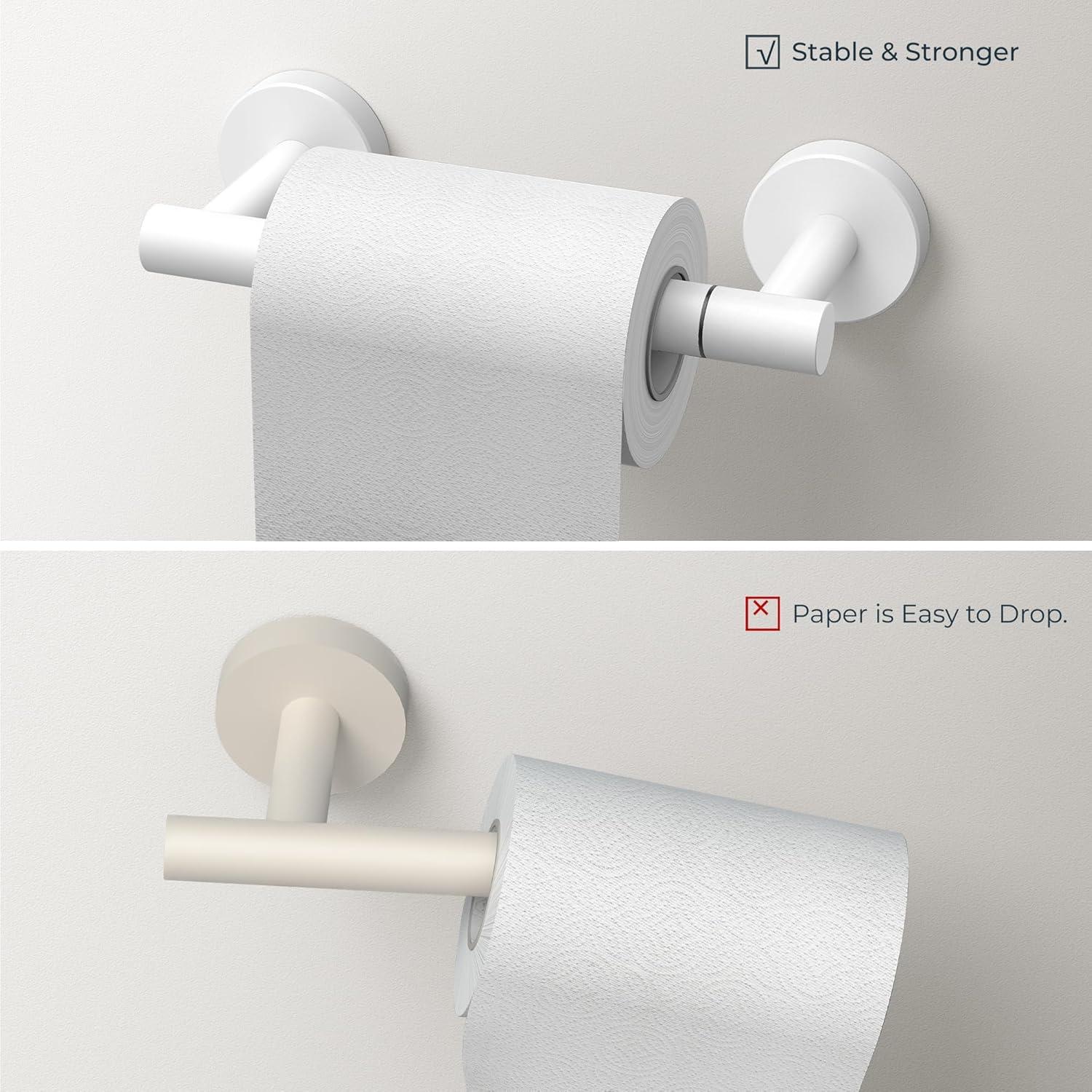 √ Stable & Stronger

× Paper is Easy to Drop.