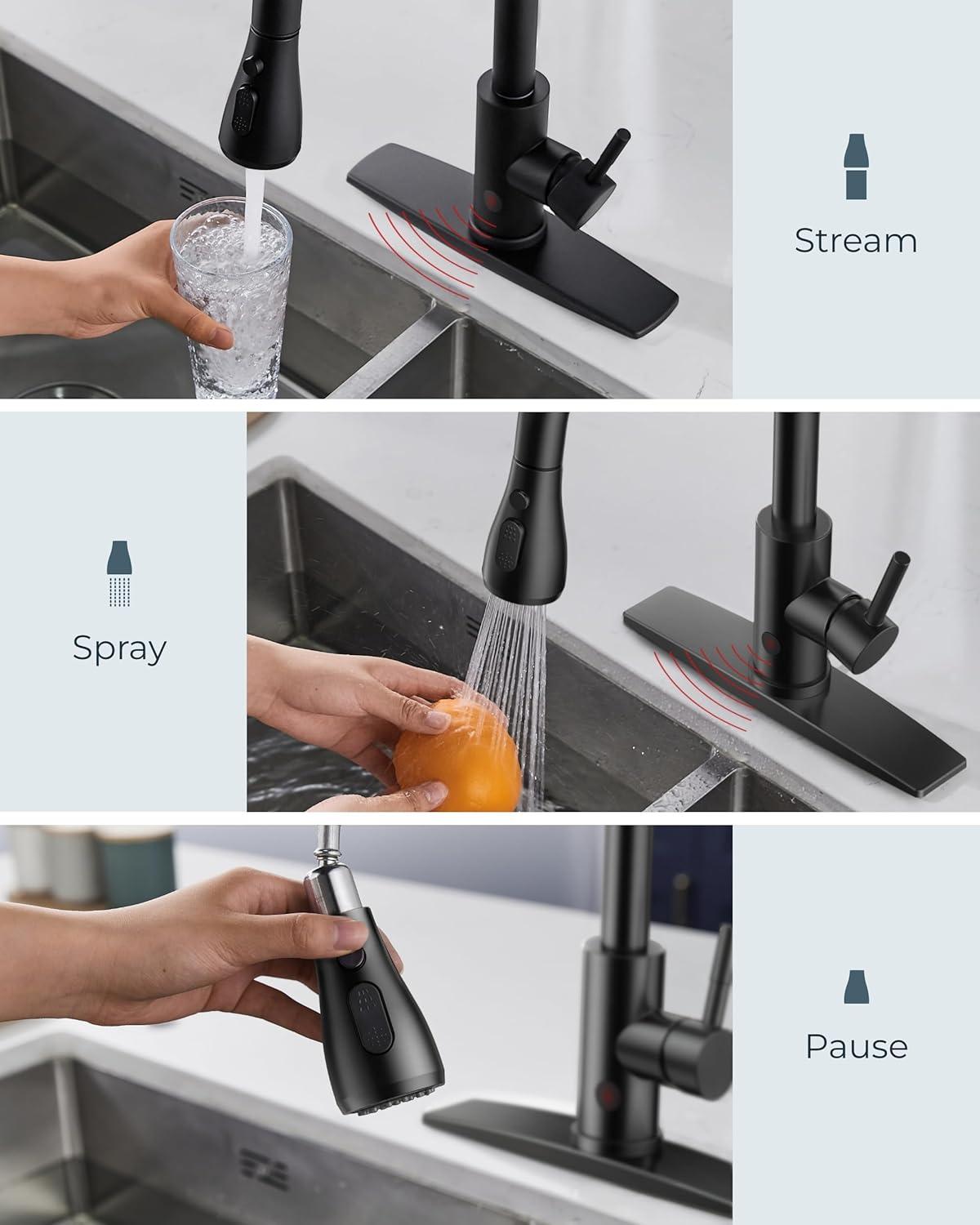 Stream

Spray

Pause