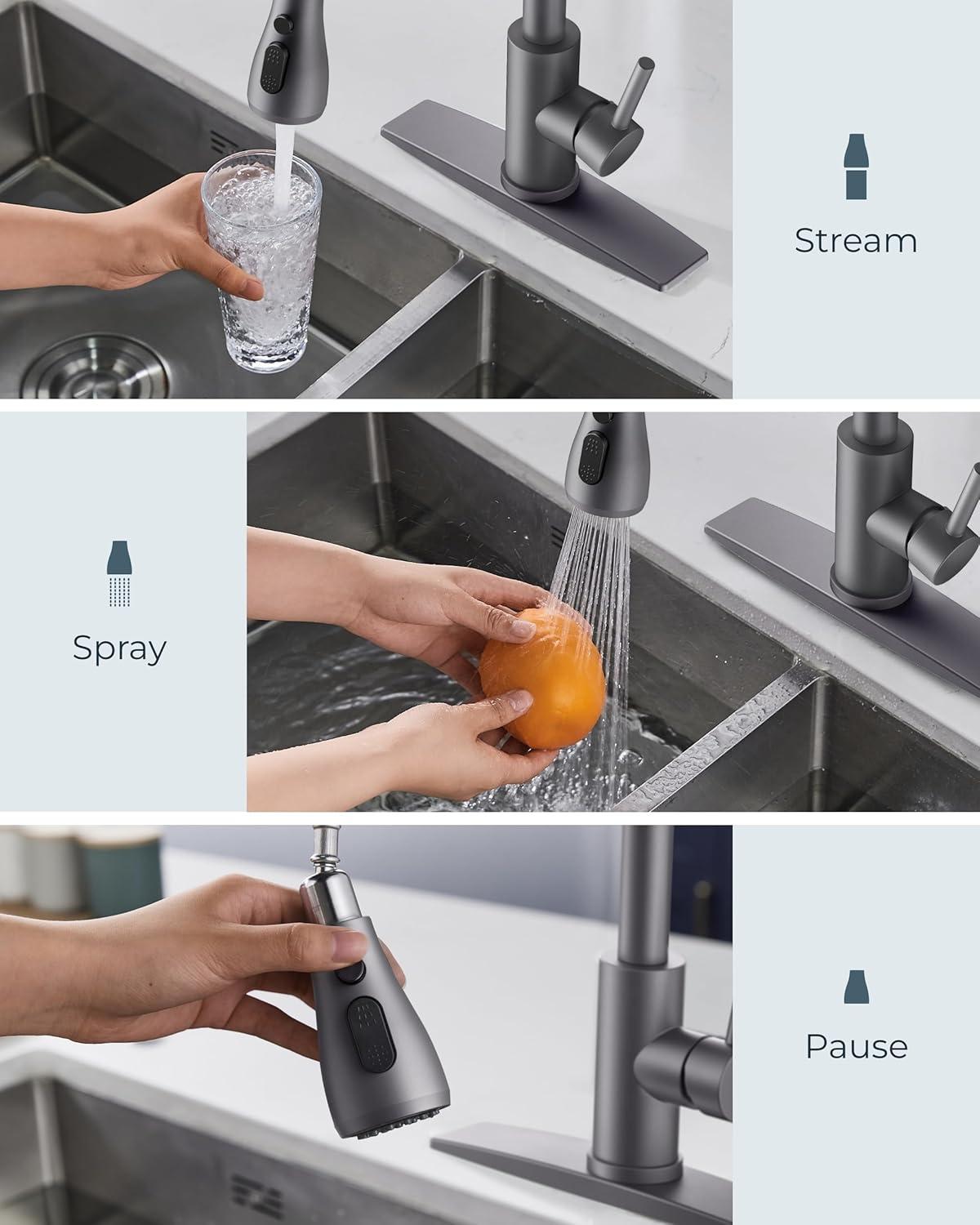 Stream

Spray

Pause