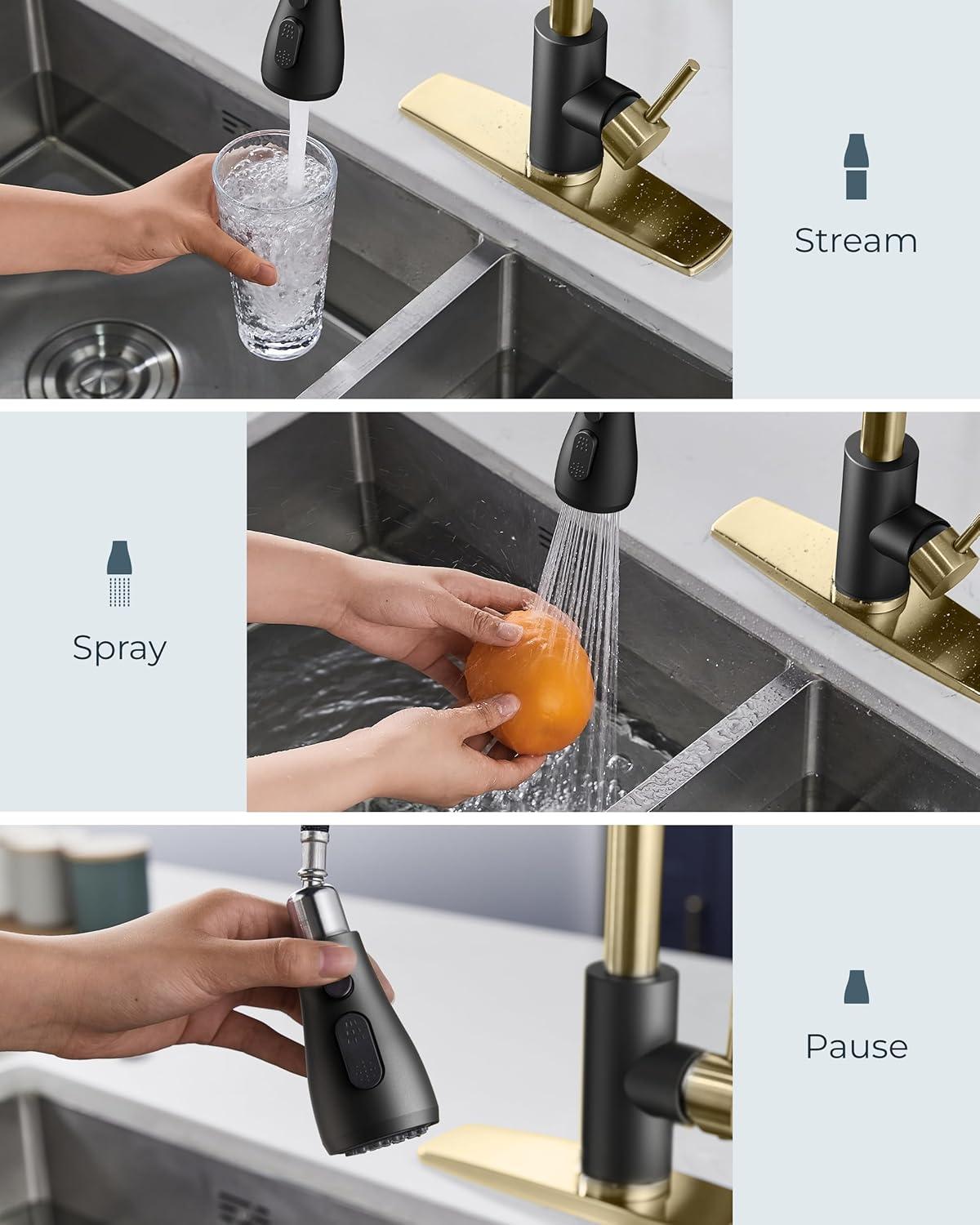 Stream

Spray

Pause