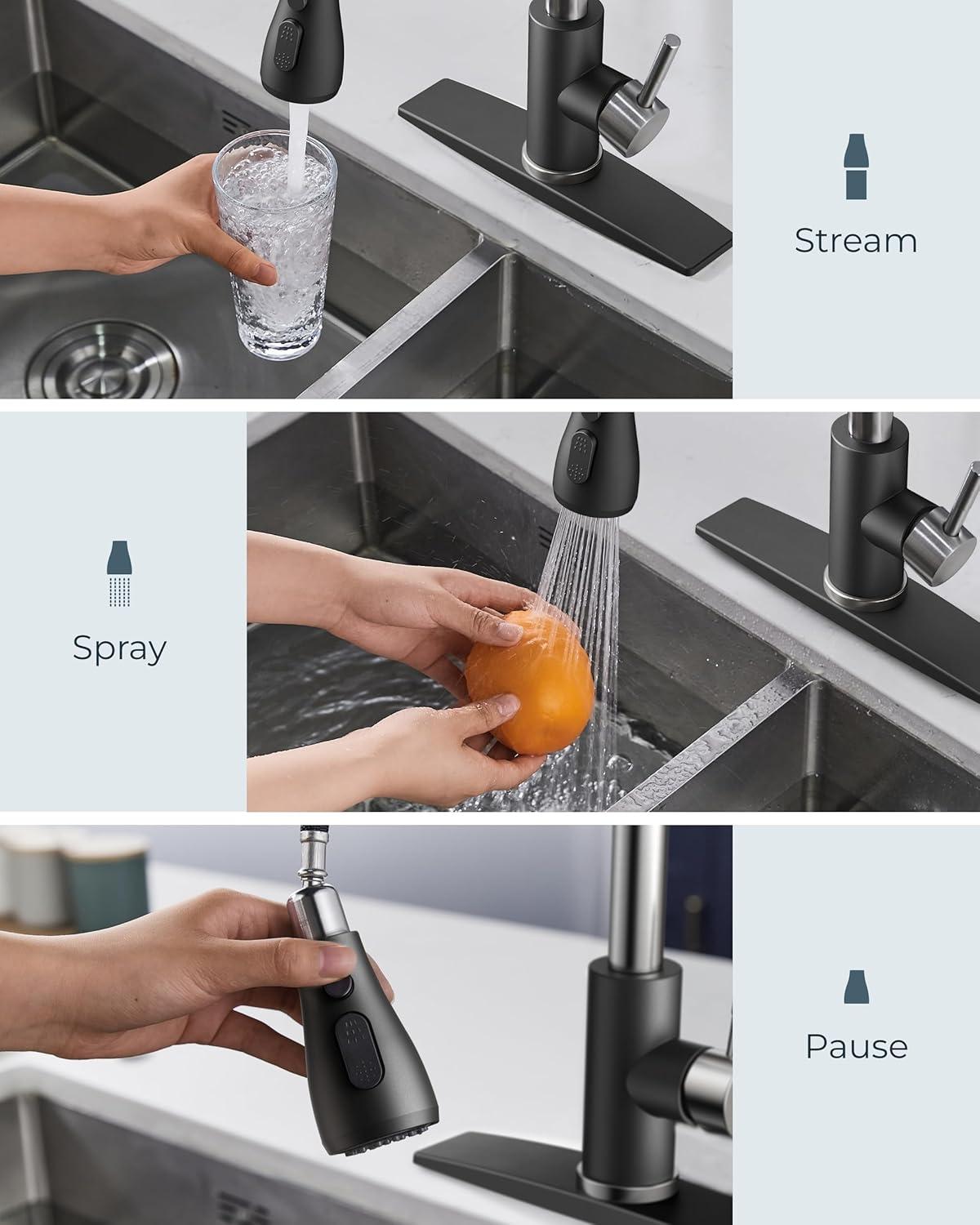 Stream

Spray

Pause