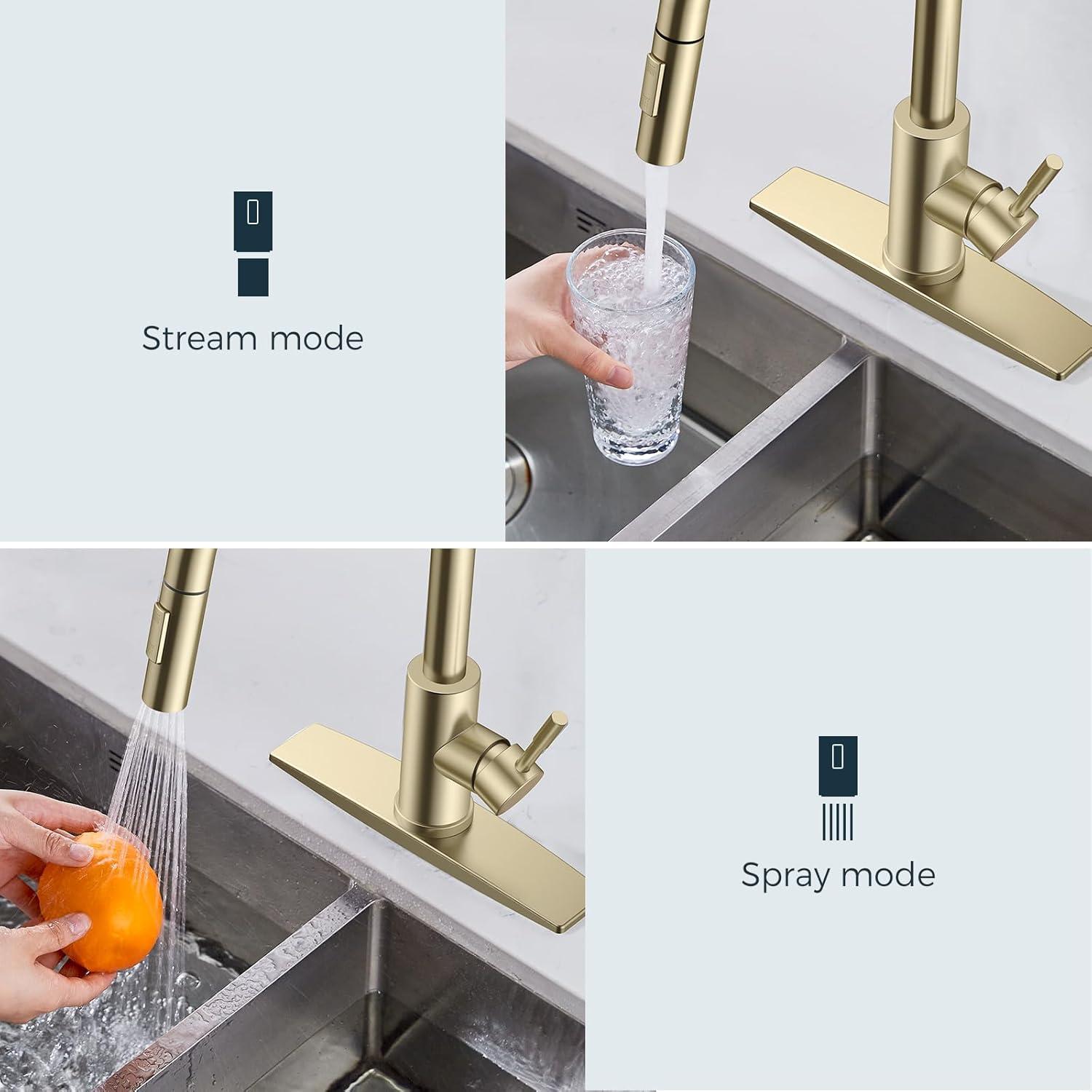 Stream mode

Spray mode