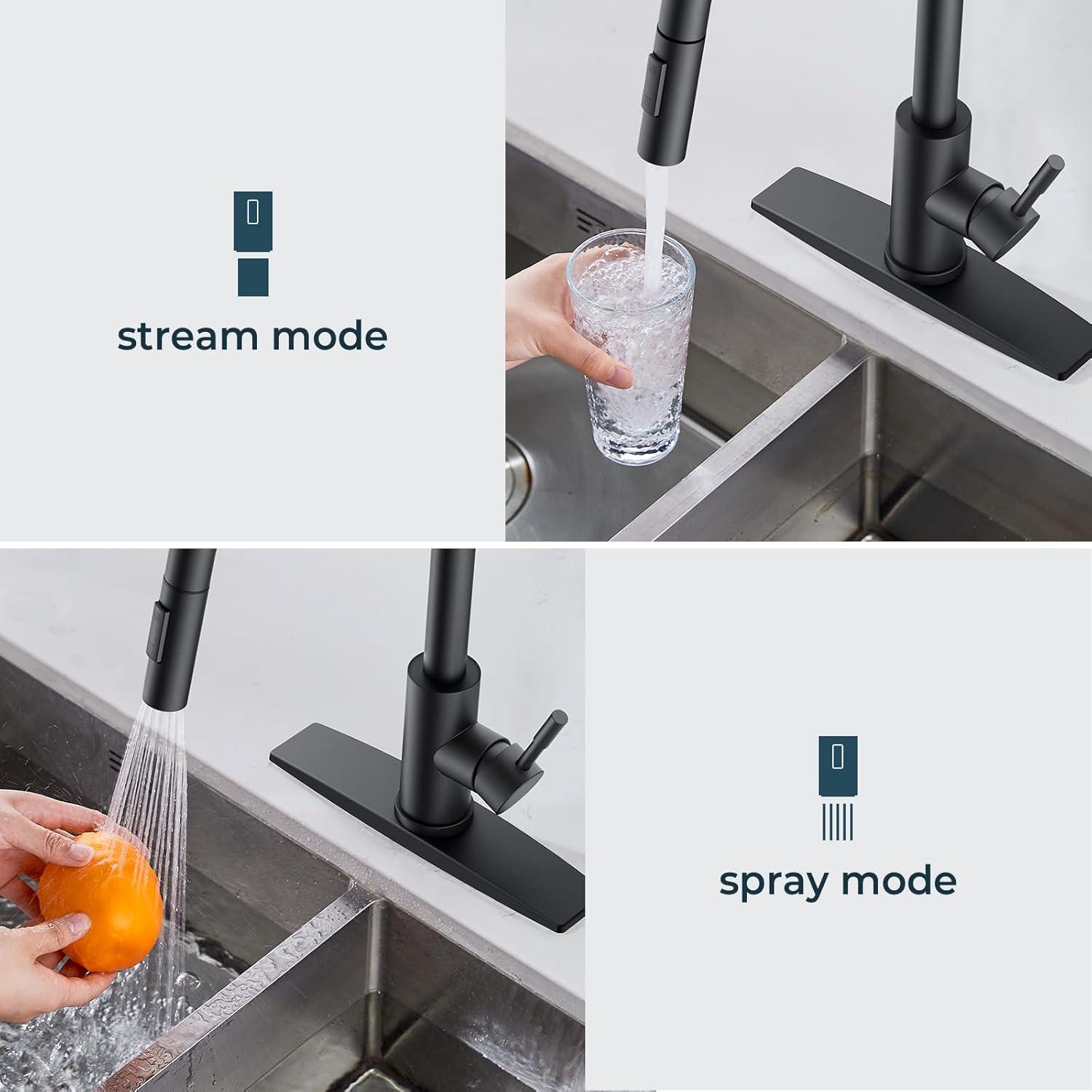 stream mode

spray mode