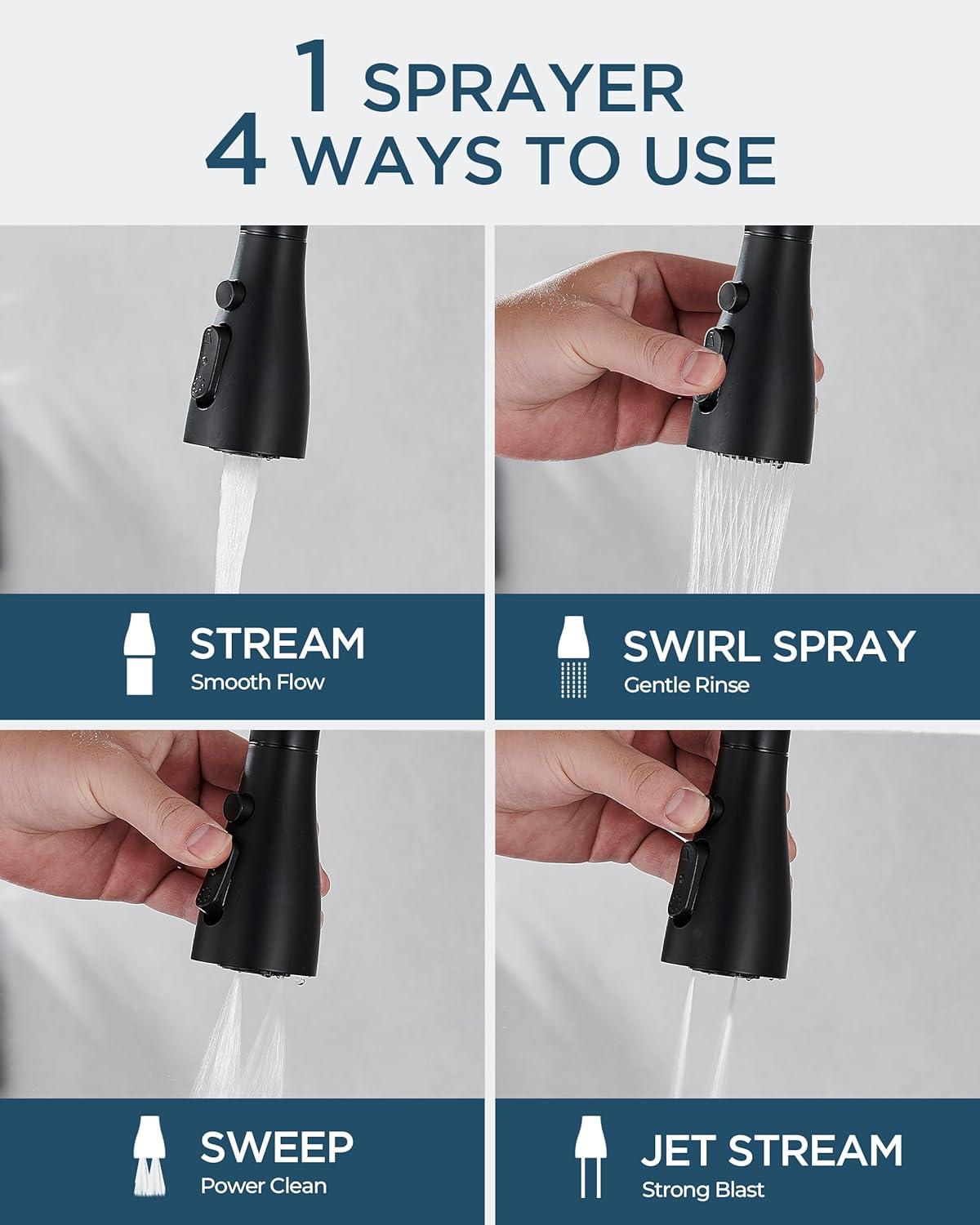 1 SPRAYER
4 WAYS TO USE

STREAM
Smooth Flow

SWIRL SPRAY
Gentle Rinse

SWEEP
Power Clean

JET STREAM
Strong Blast