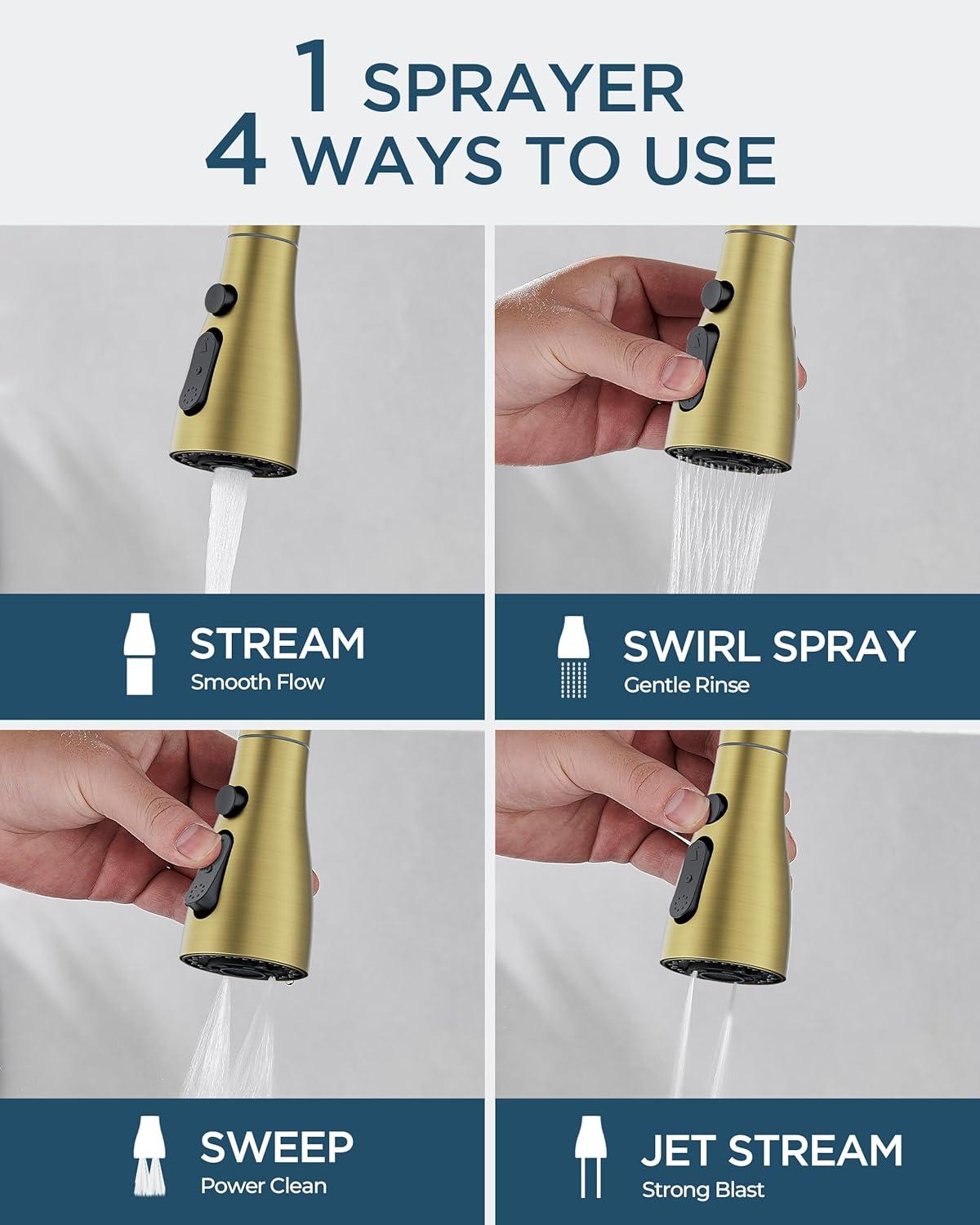 1 SPRAYER
4 WAYS TO USE

STREAM
Smooth Flow

SWIRL SPRAY
Gentle Rinse

SWEEP
Power Clean

JET STREAM
Strong Blast