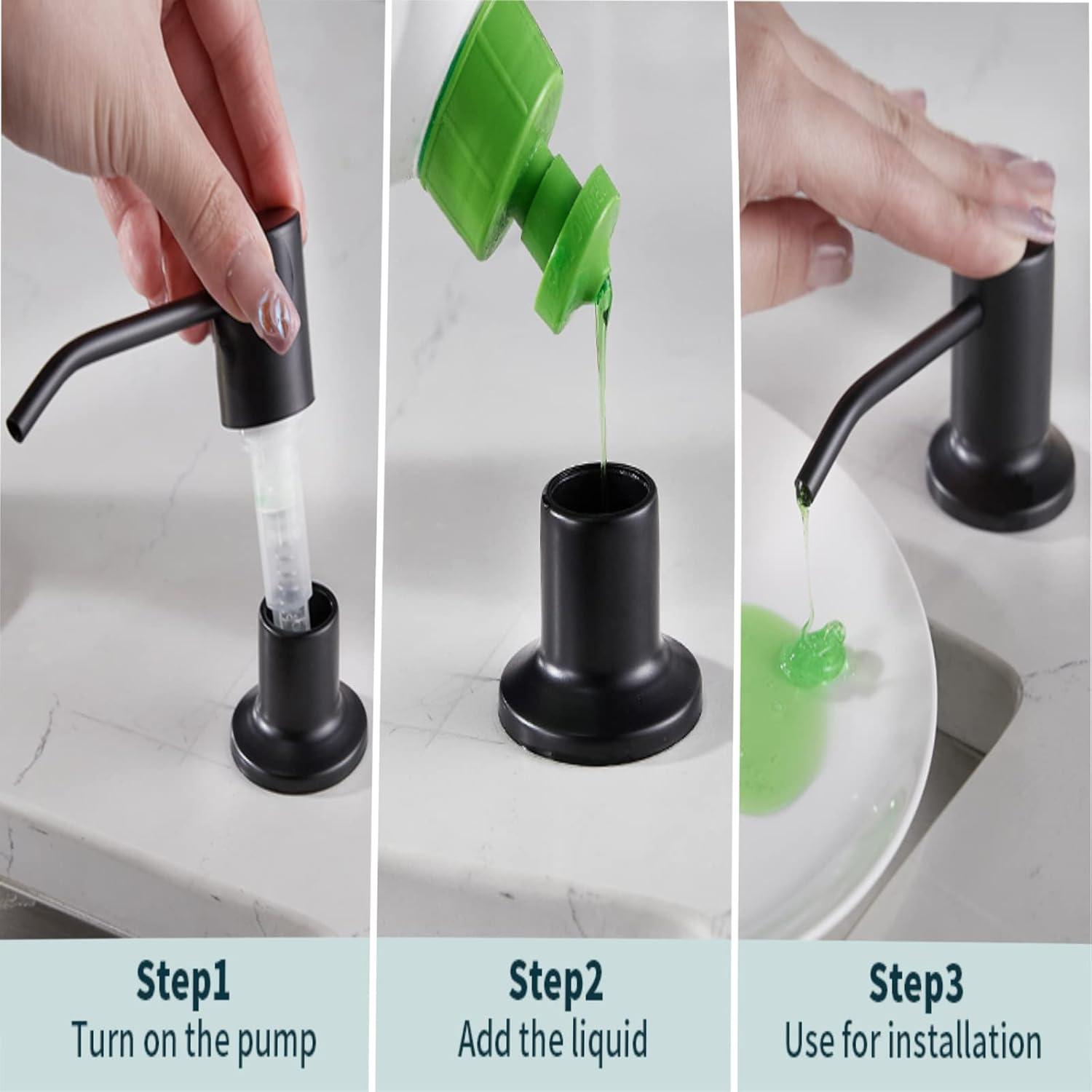 Step1
Turn on the pump

Step2
Add the liquid

Step3
Use for installation