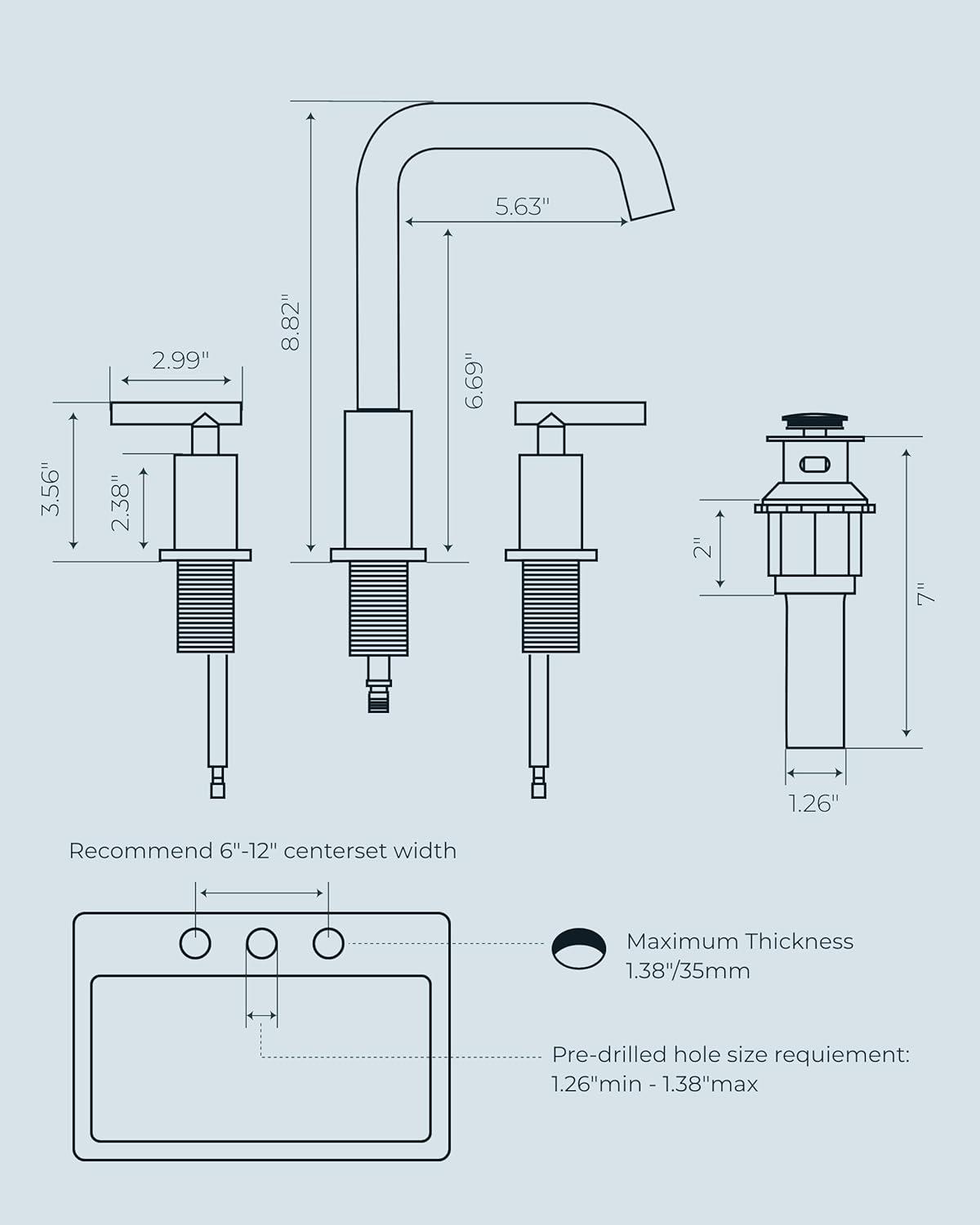 5.63"

8.82"

6.69"

2.99"

3.56"

2.38"

2"

7"

1.26"

Recommend 6"-12" centerset width

Maximum Thickness
1.38"/35mm

Pre-drilled hole size requiement:
1.26"min - 1.38"max