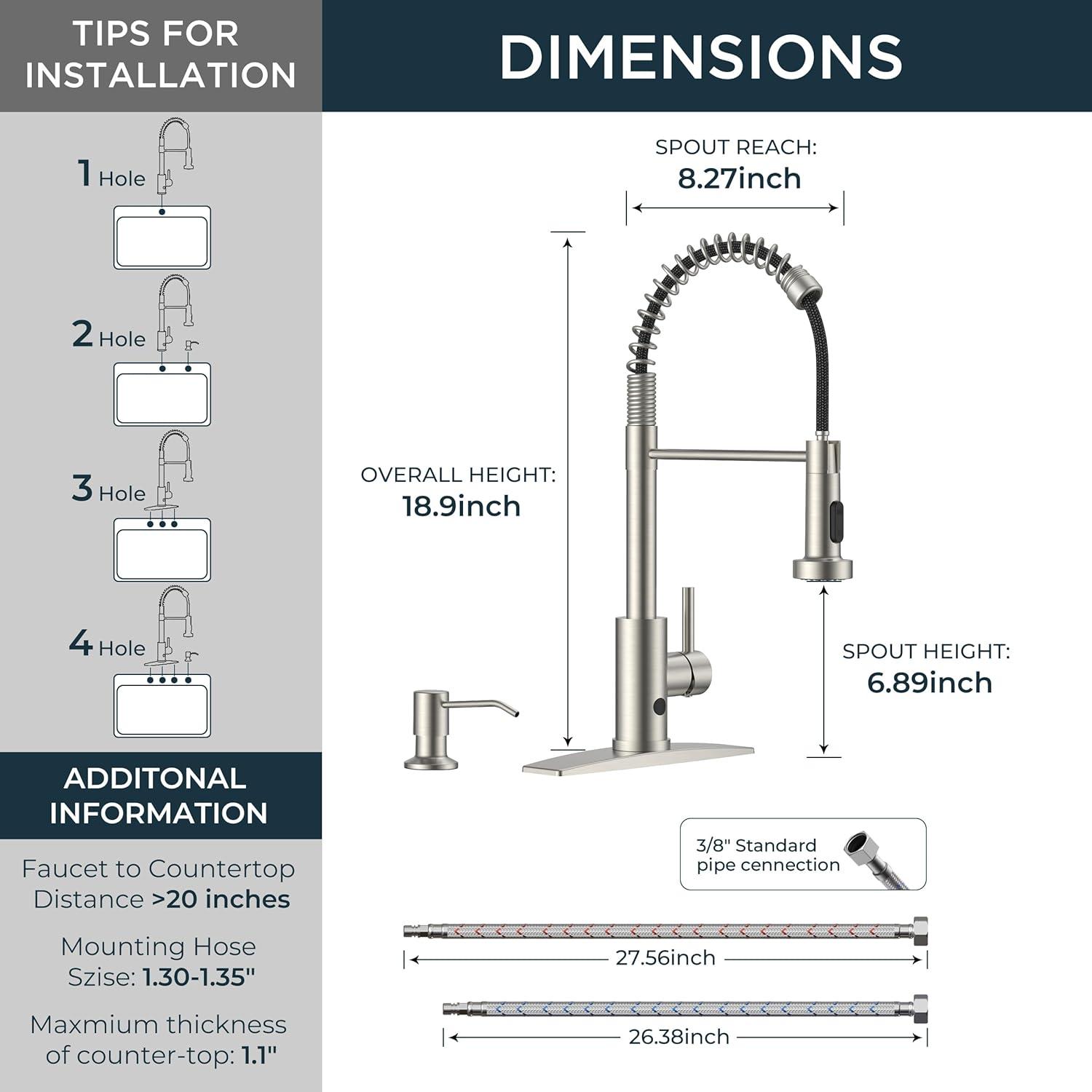 TIPS FOR INSTALLATION

1 Hole

2 Hole

3 Hole

4 Hole

ADDITONAL INFORMATION

Faucet to Countertop Distance >20 inches

Mounting Hose Szise: 1.30-1.35"

Maxmium thickness of counter-top: 1.1"

DIMENSIONS

SPOUT REACH:
8.27inch

OVERALL HEIGHT:
18.9inch

SPOUT HEIGHT:
6.89inch

3/8" Standard pipe cennection

27.56inch

26.38inch