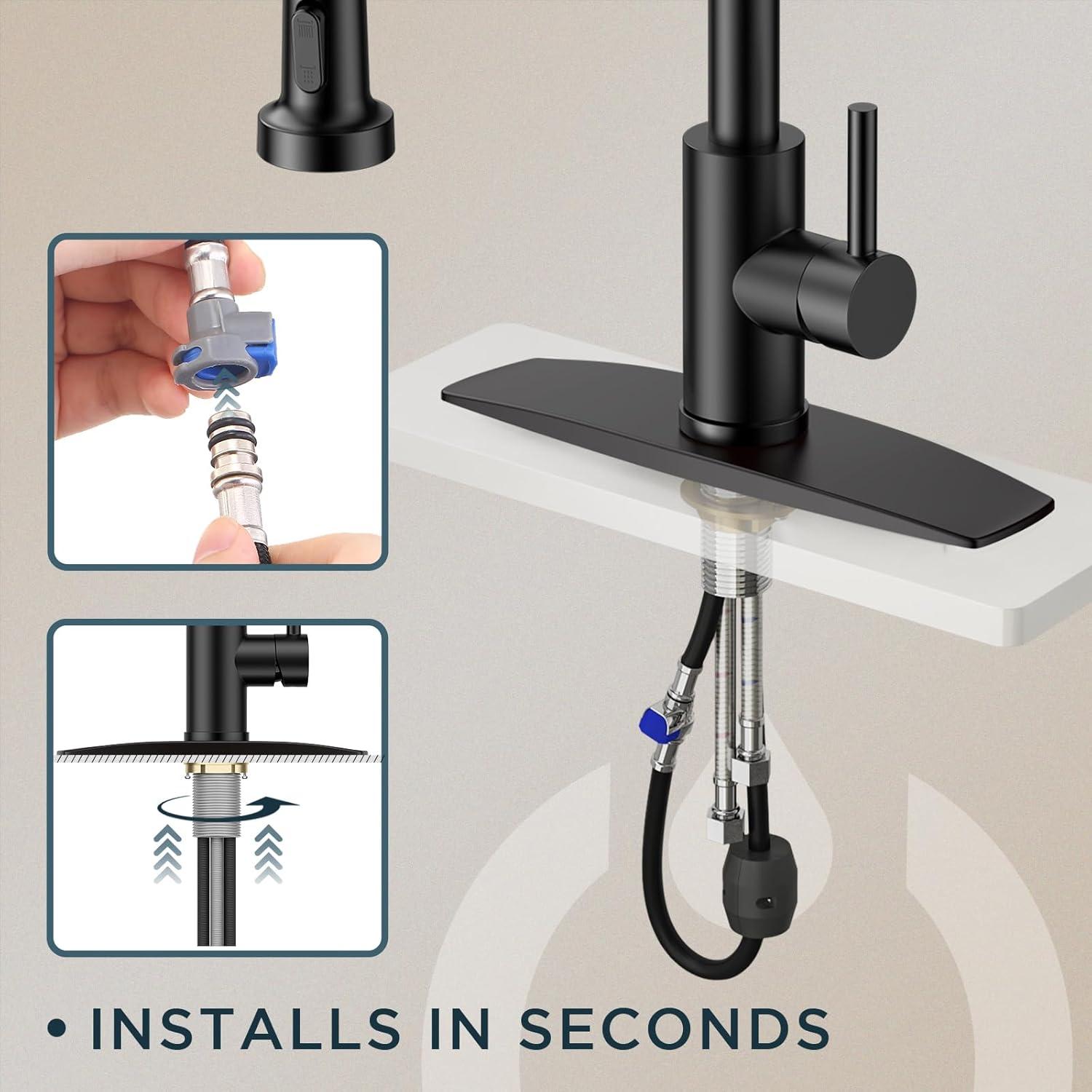 • INSTALLS IN SECONDS