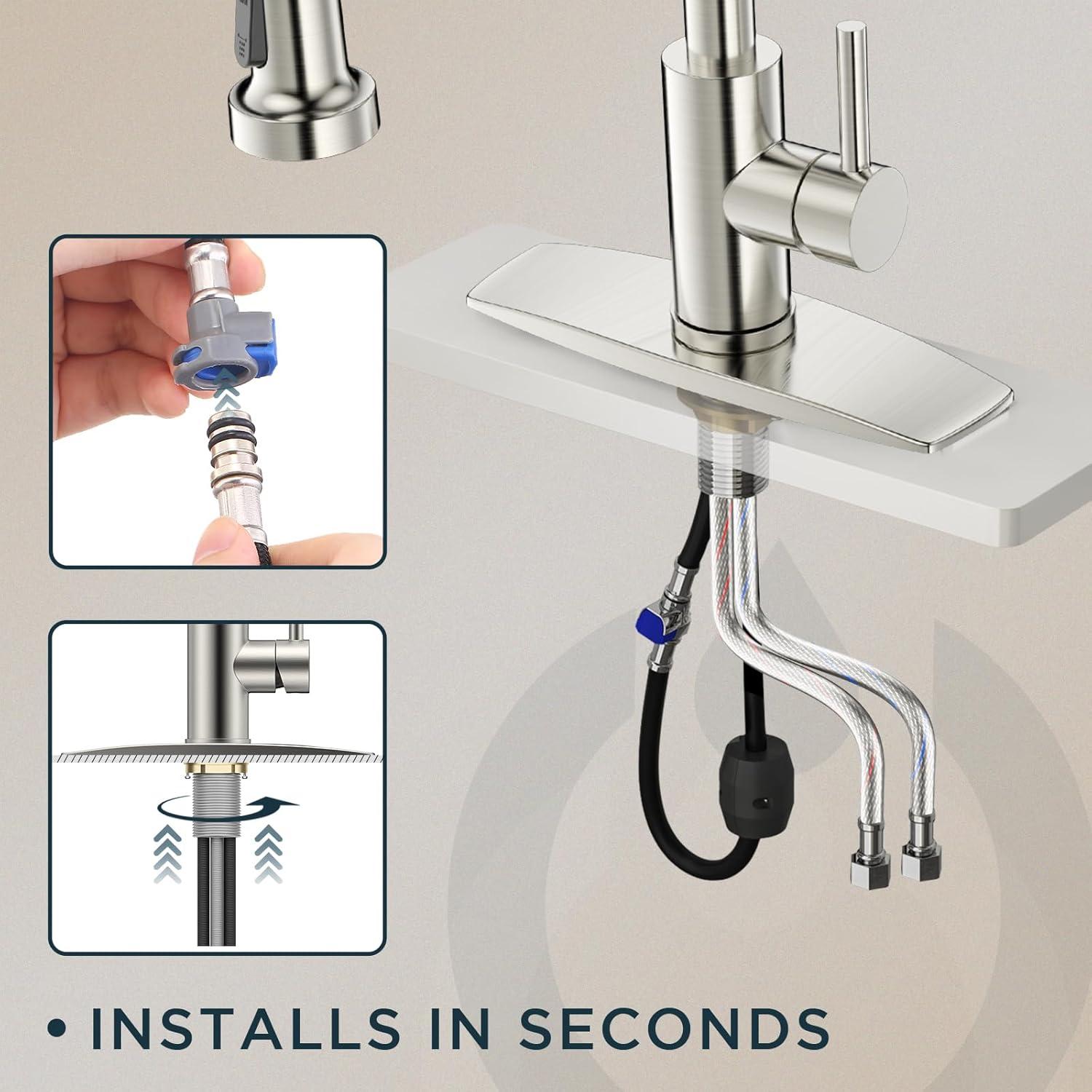 • INSTALLS IN SECONDS