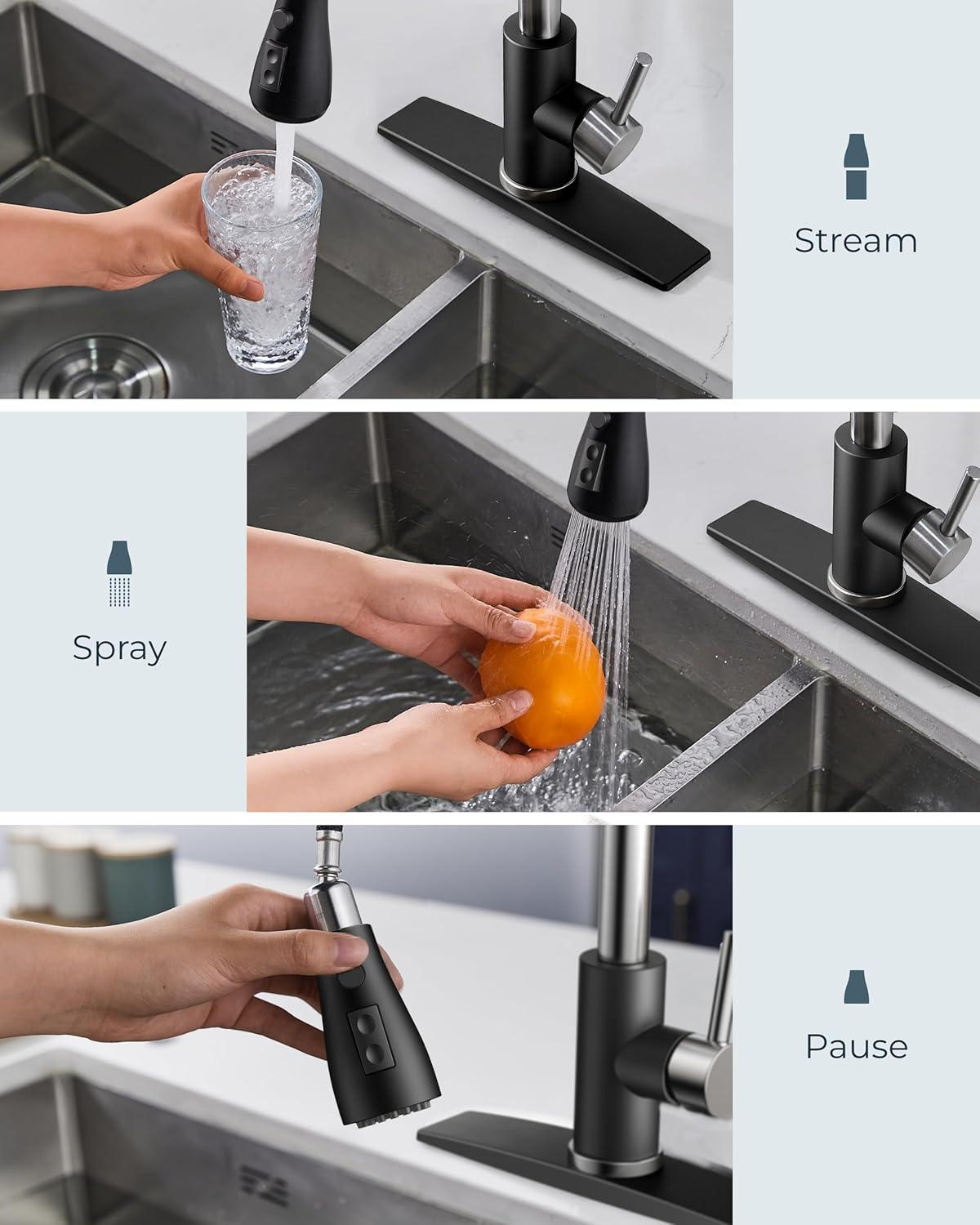 Stream

Spray

Pause