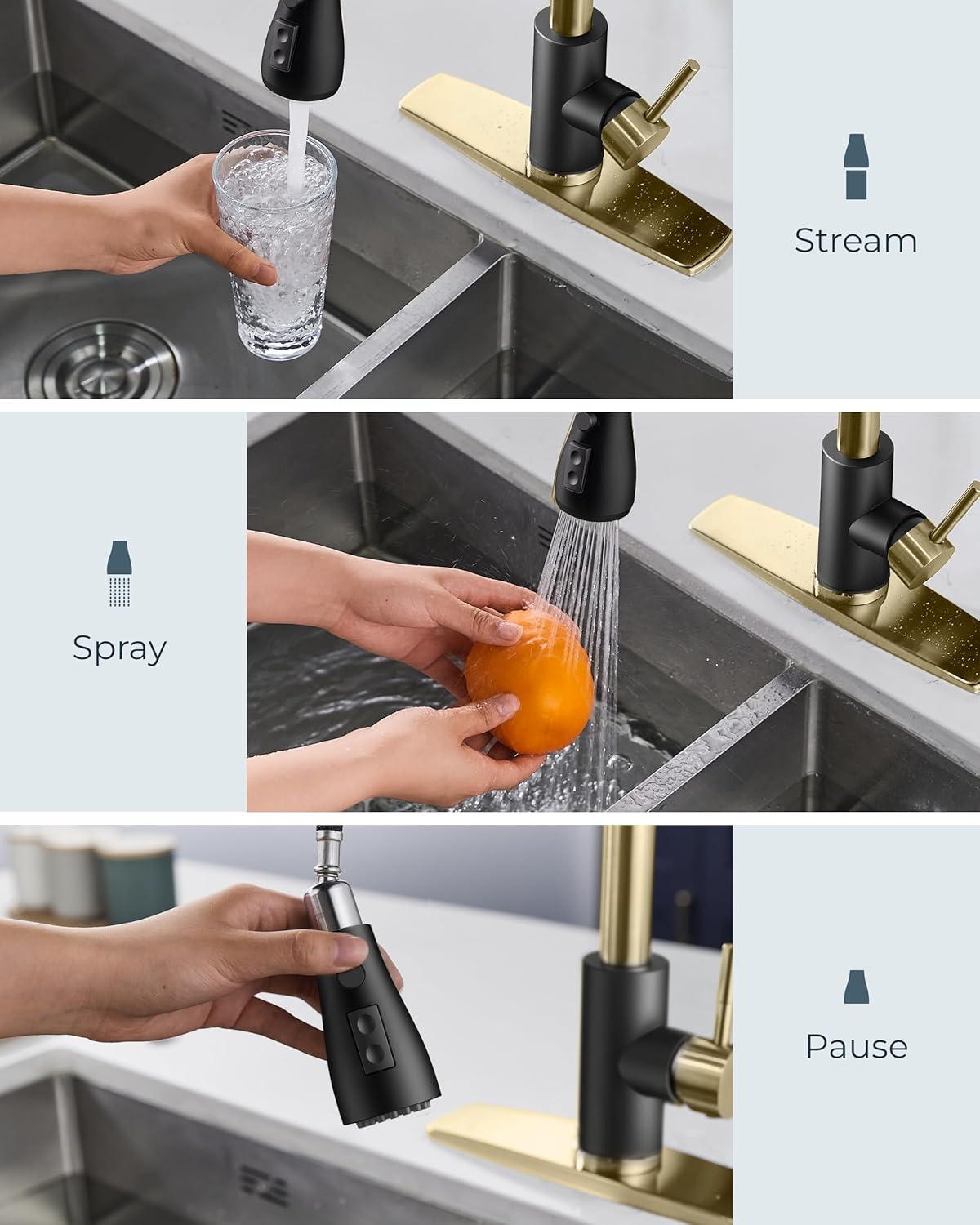 Stream

Spray

Pause