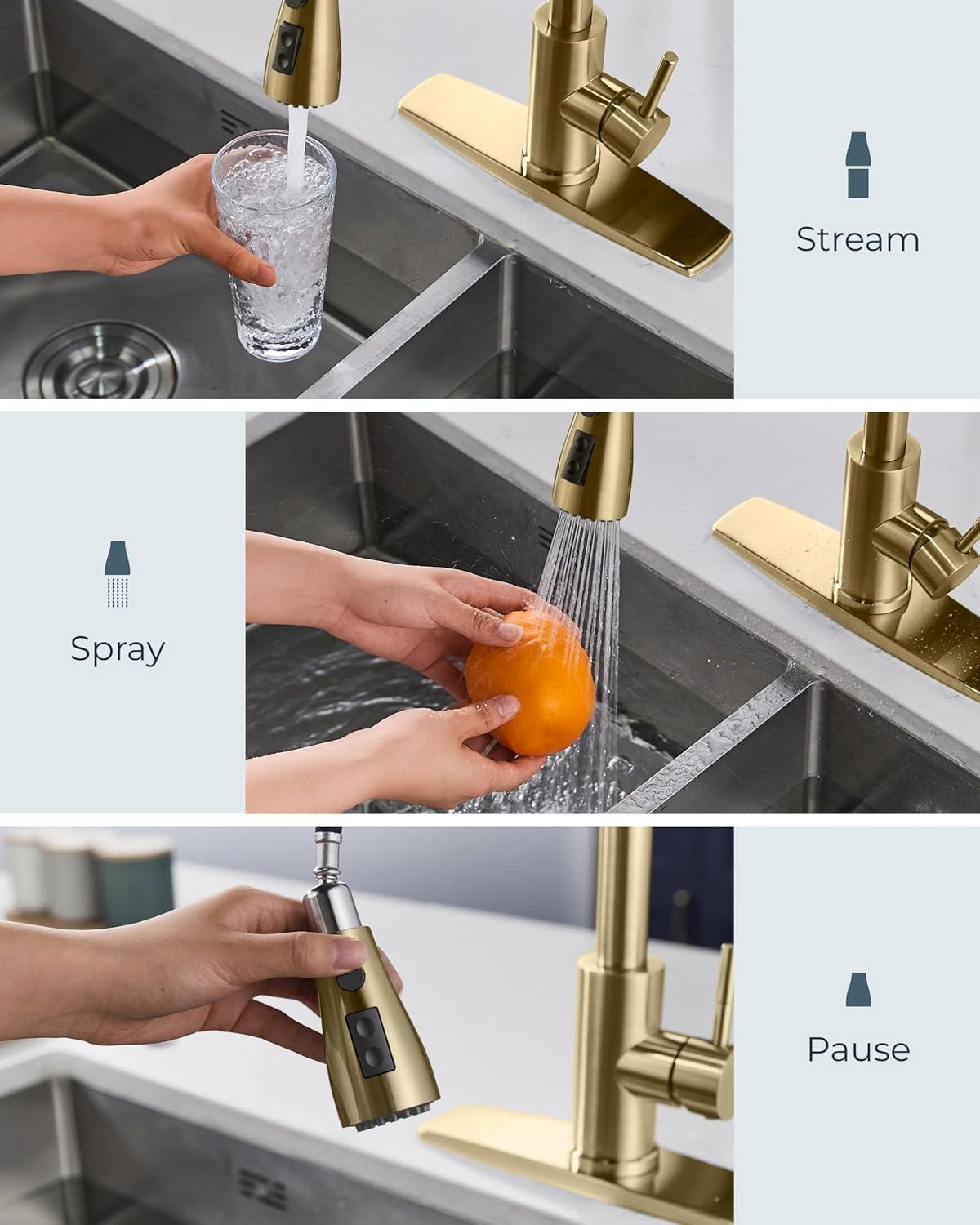 Stream

Spray

Pause