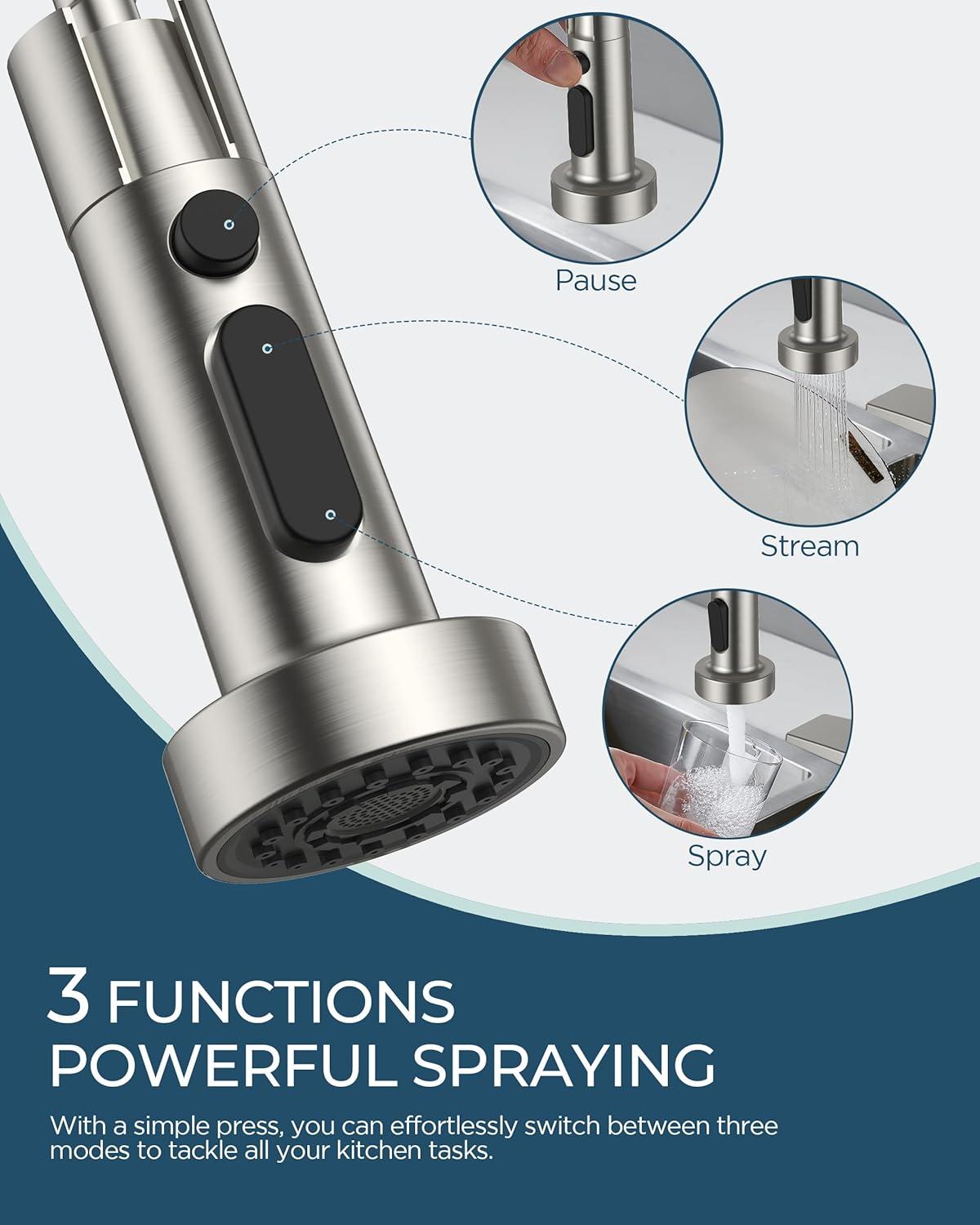 Pause

Stream

Spray

3 FUNCTIONS
POWERFUL SPRAYING

With a simple press, you can effortlessly switch between three modes to tackle all your kitchen tasks.