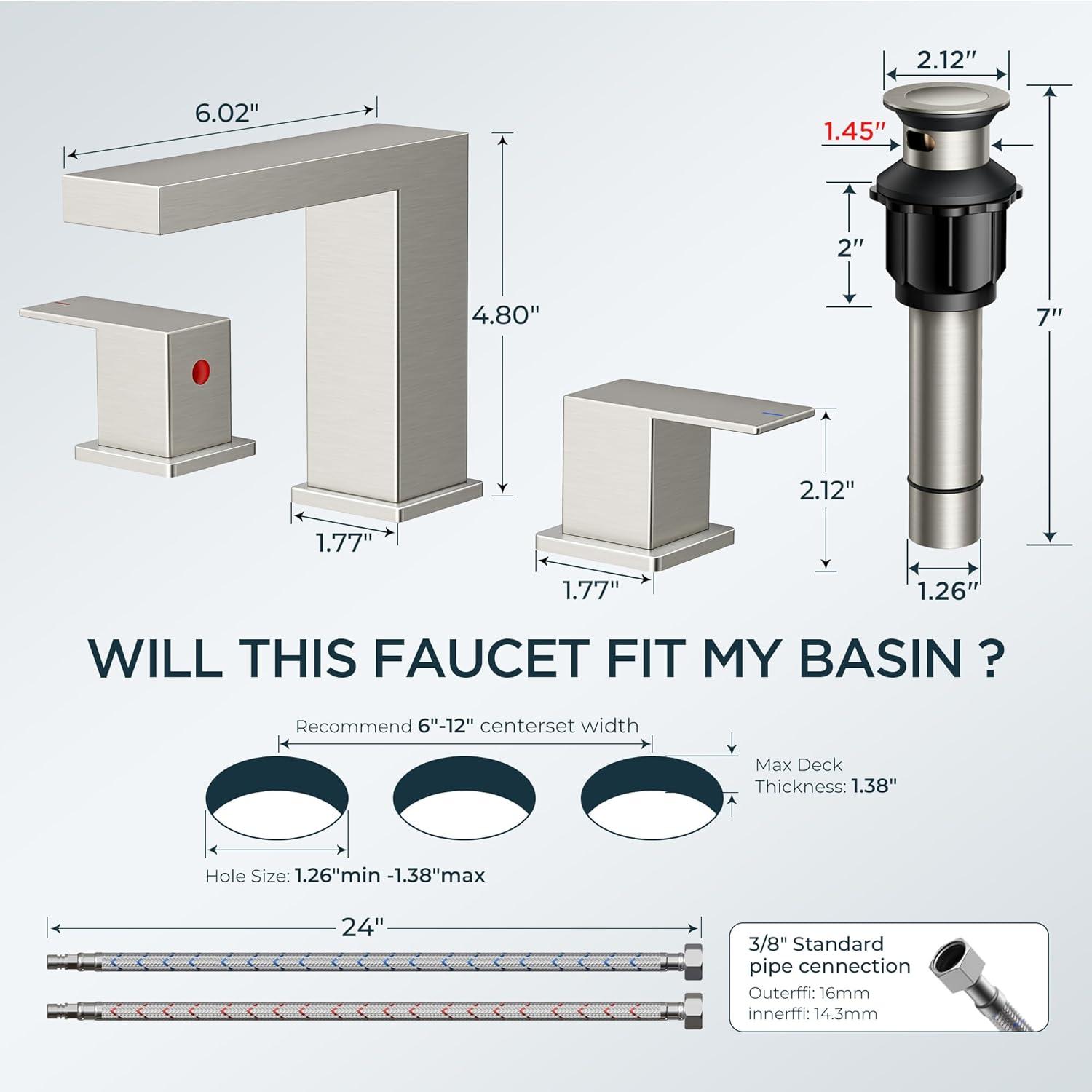 6.02"

4.80"

1.77"

2.12"

1.77"

2.12"

1.45"

2"

7"

1.26"

WILL THIS FAUCET FIT MY BASIN ?

Recommend 6"-12" centerset width

Max Deck Thickness: 1.38"

Hole Size: 1.26"min -1.38"max

24"

3/8" Standard pipe cennection

Outerffi: 16mm
innerffi: 14.3mm