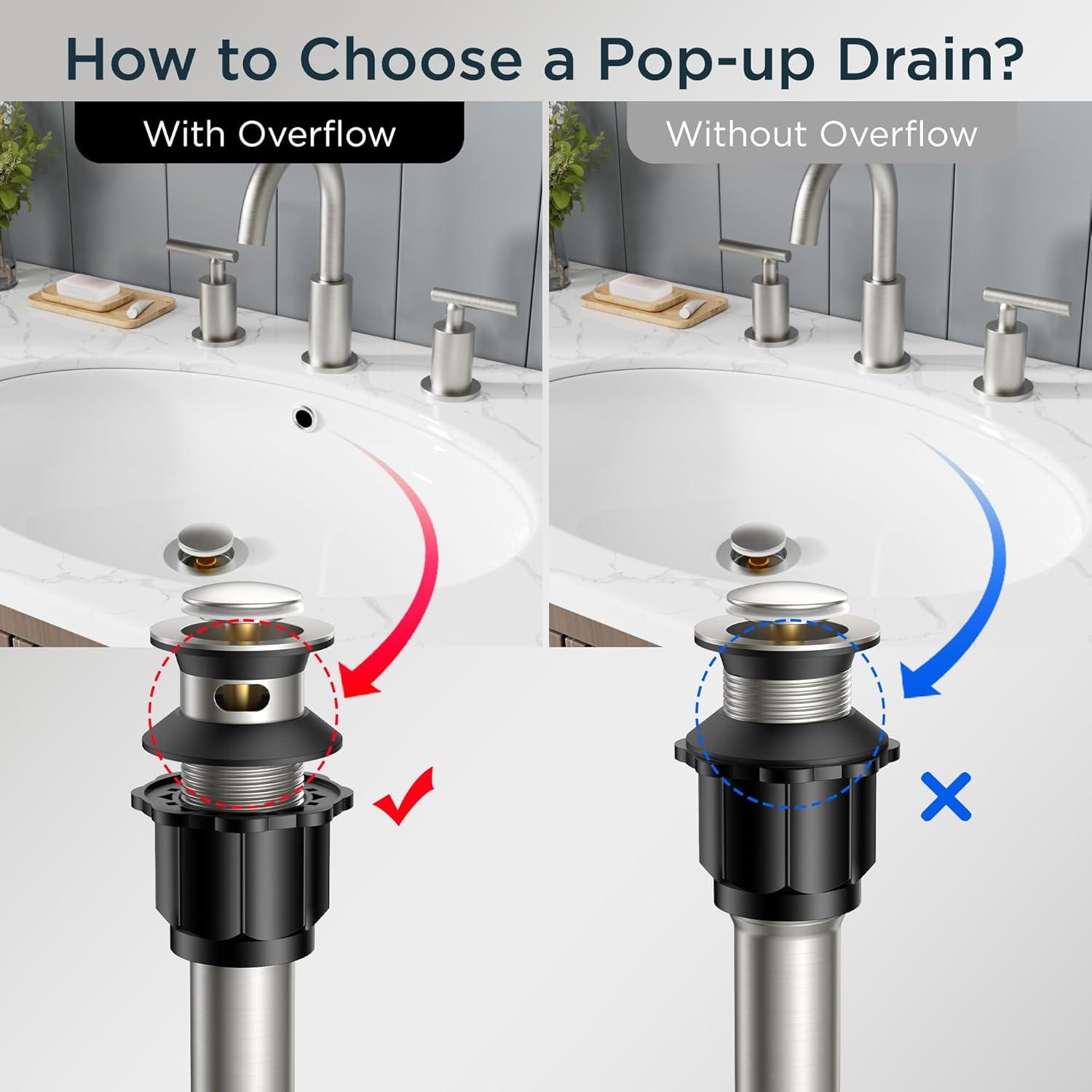 How to Choose a Pop-up Drain?

With Overflow

Without Overflow