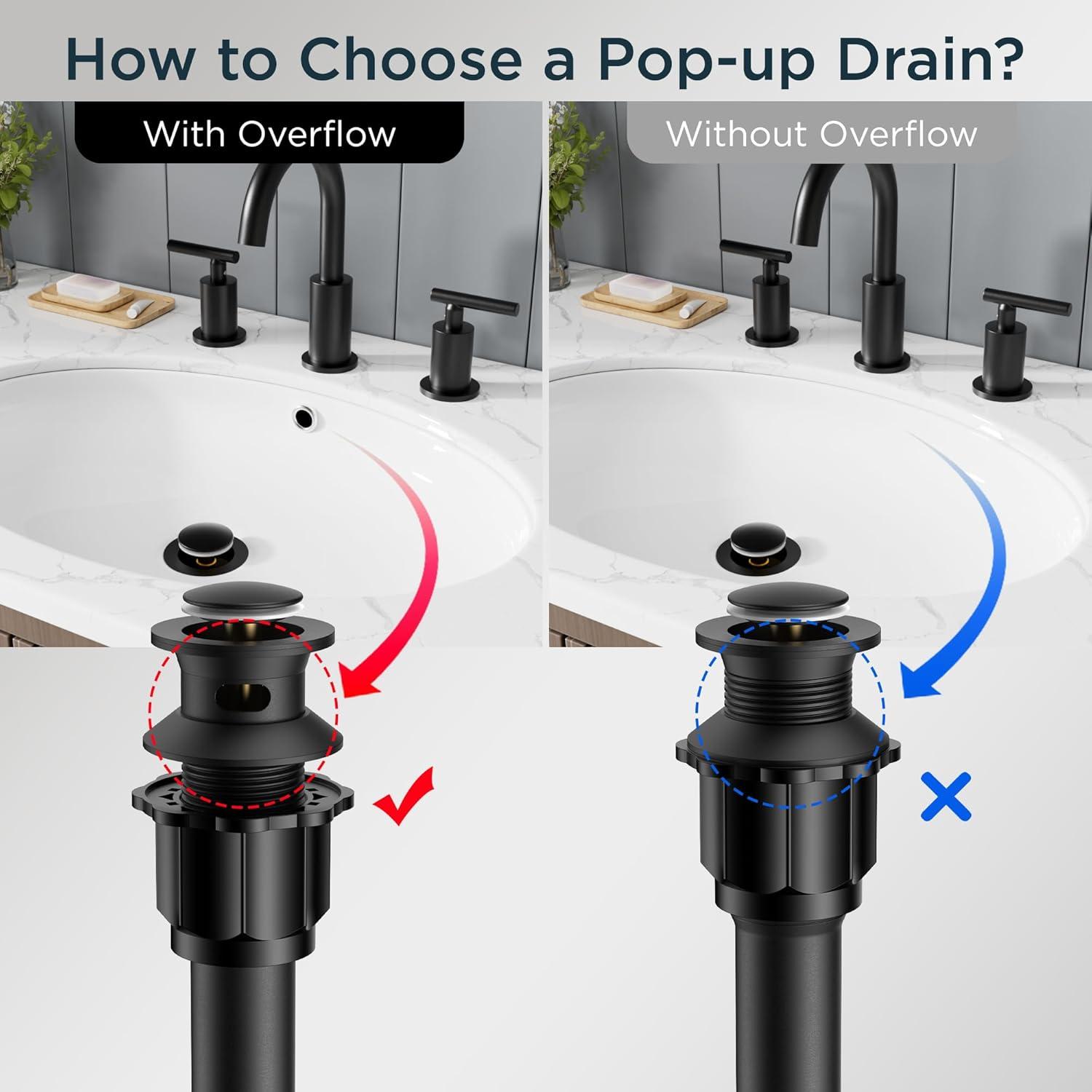 How to Choose a Pop-up Drain?

With Overflow

Without Overflow