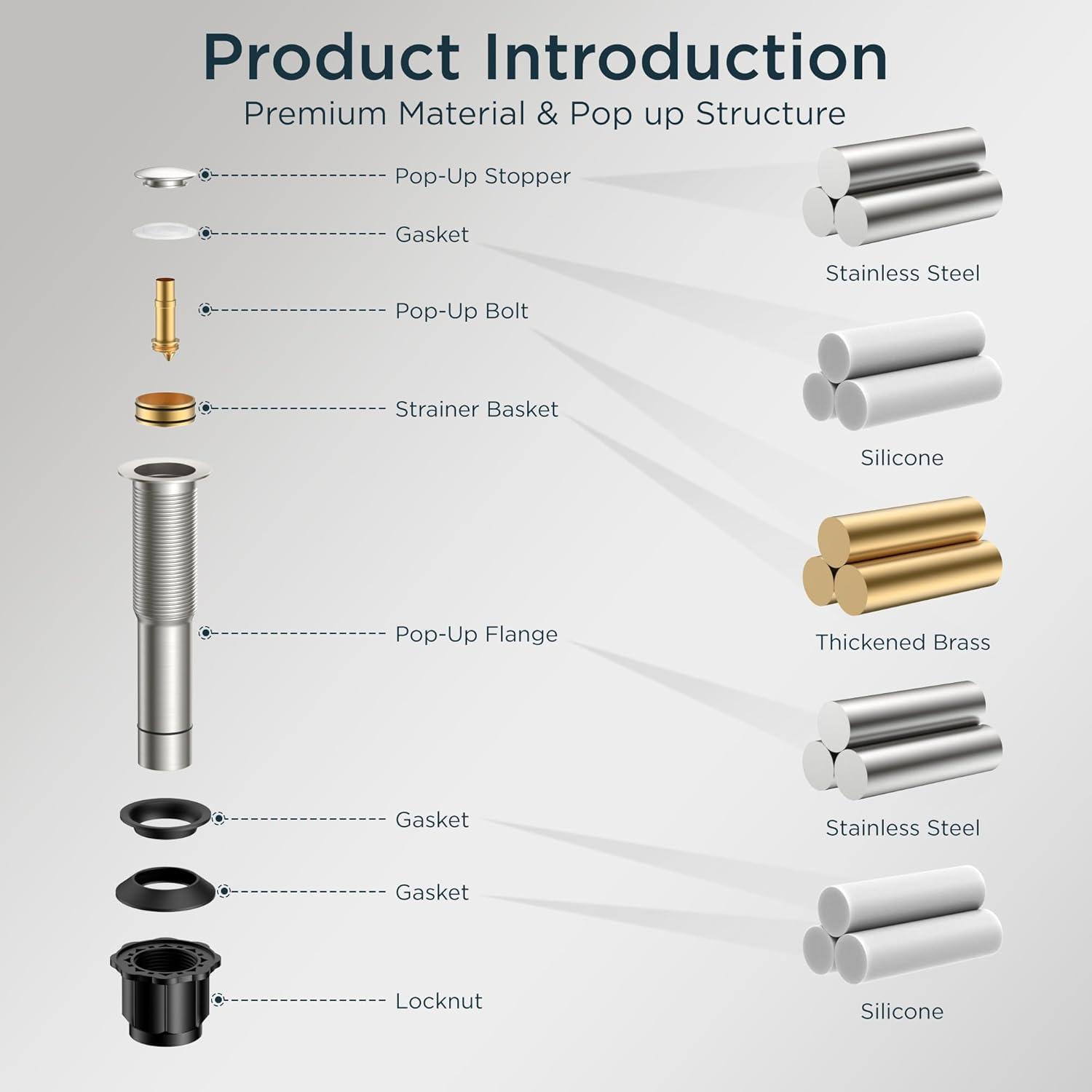 Product Introduction
Premium Material & Pop up Structure

Pop-Up Stopper
Gasket
Pop-Up Bolt
Strainer Basket
Pop-Up Flange
Gasket
Gasket
Locknut

Stainless Steel
Silicone
Thickened Brass
Stainless Steel
Silicone