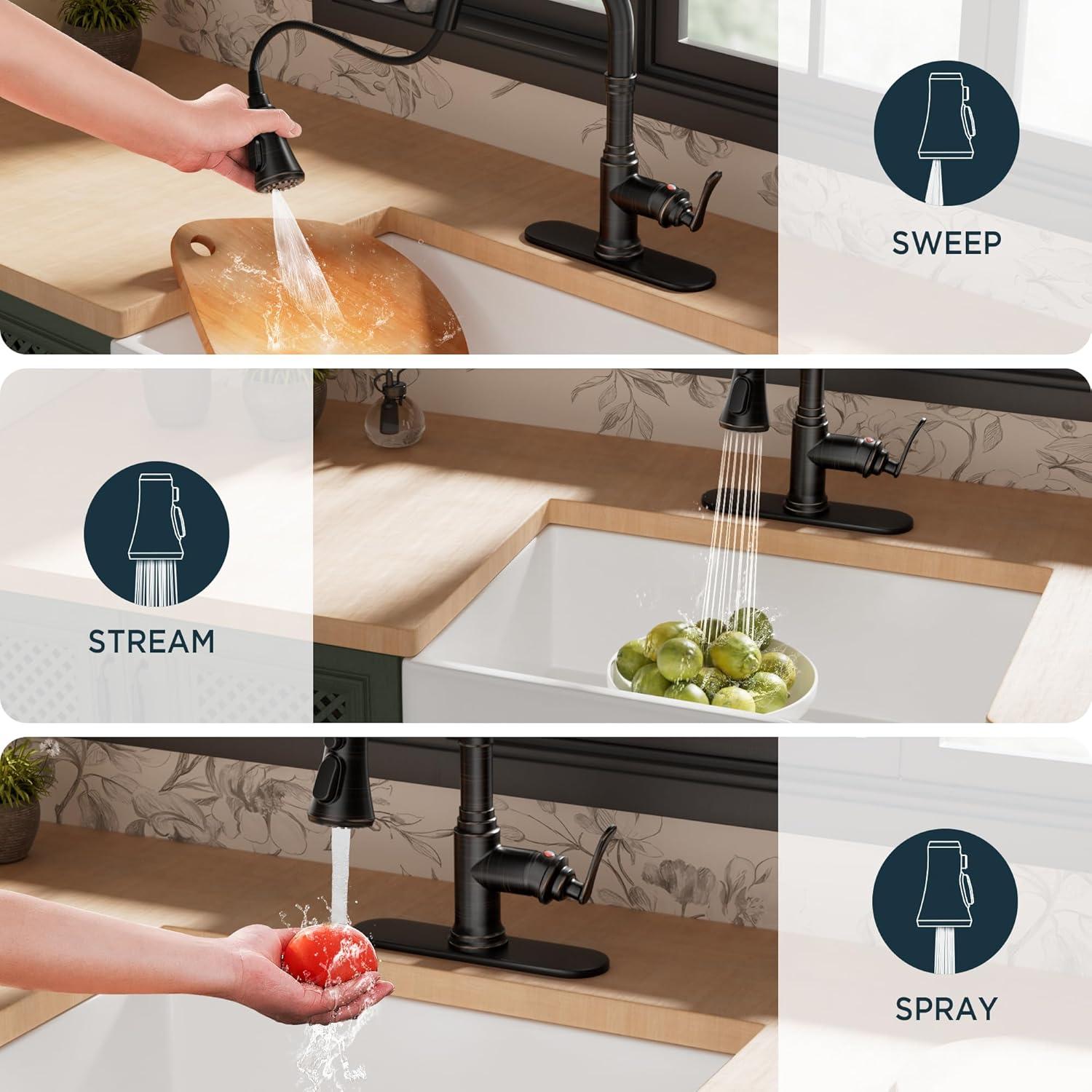 SWEEP

STREAM

SPRAY