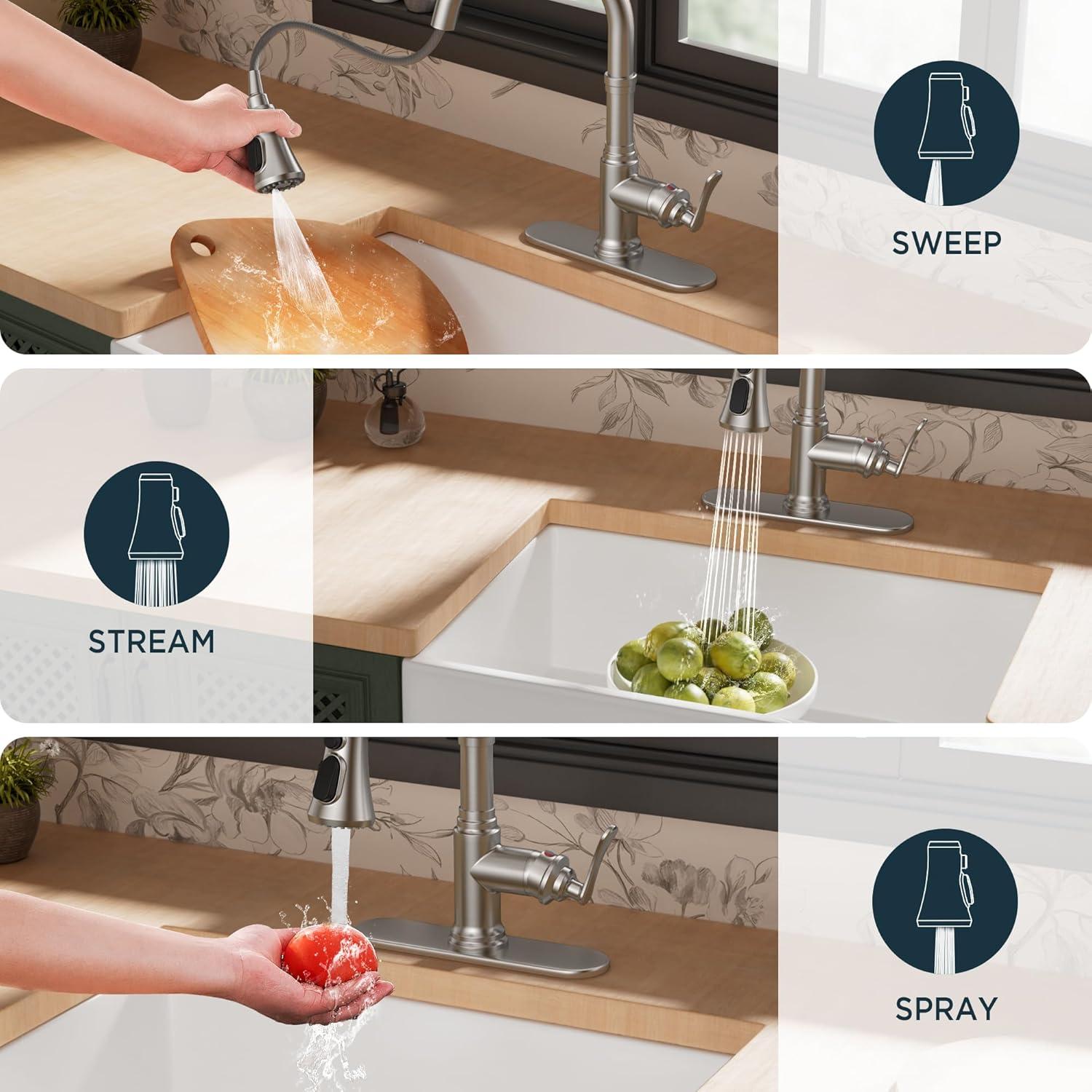 SWEEP

STREAM

SPRAY