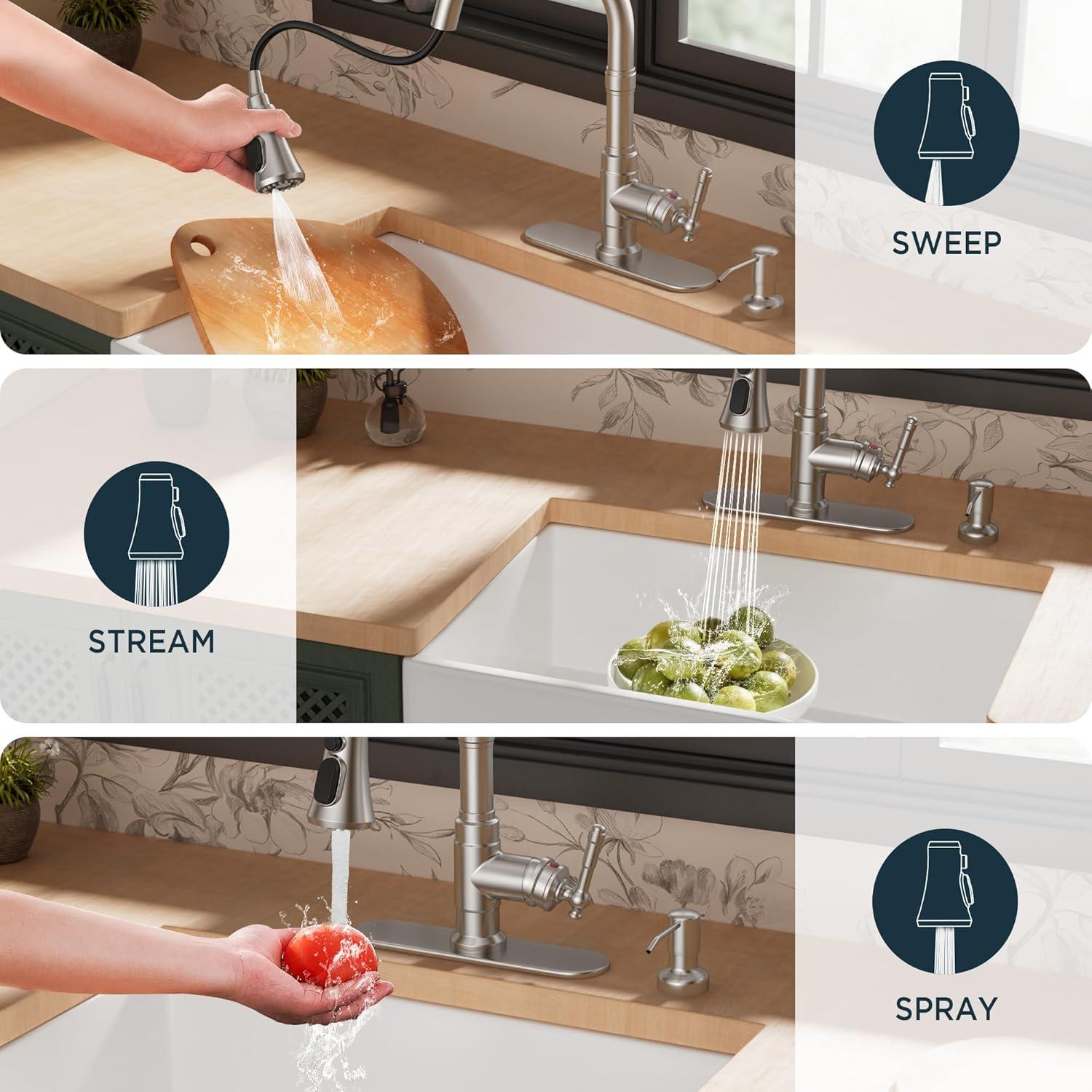 SWEEP

STREAM

SPRAY