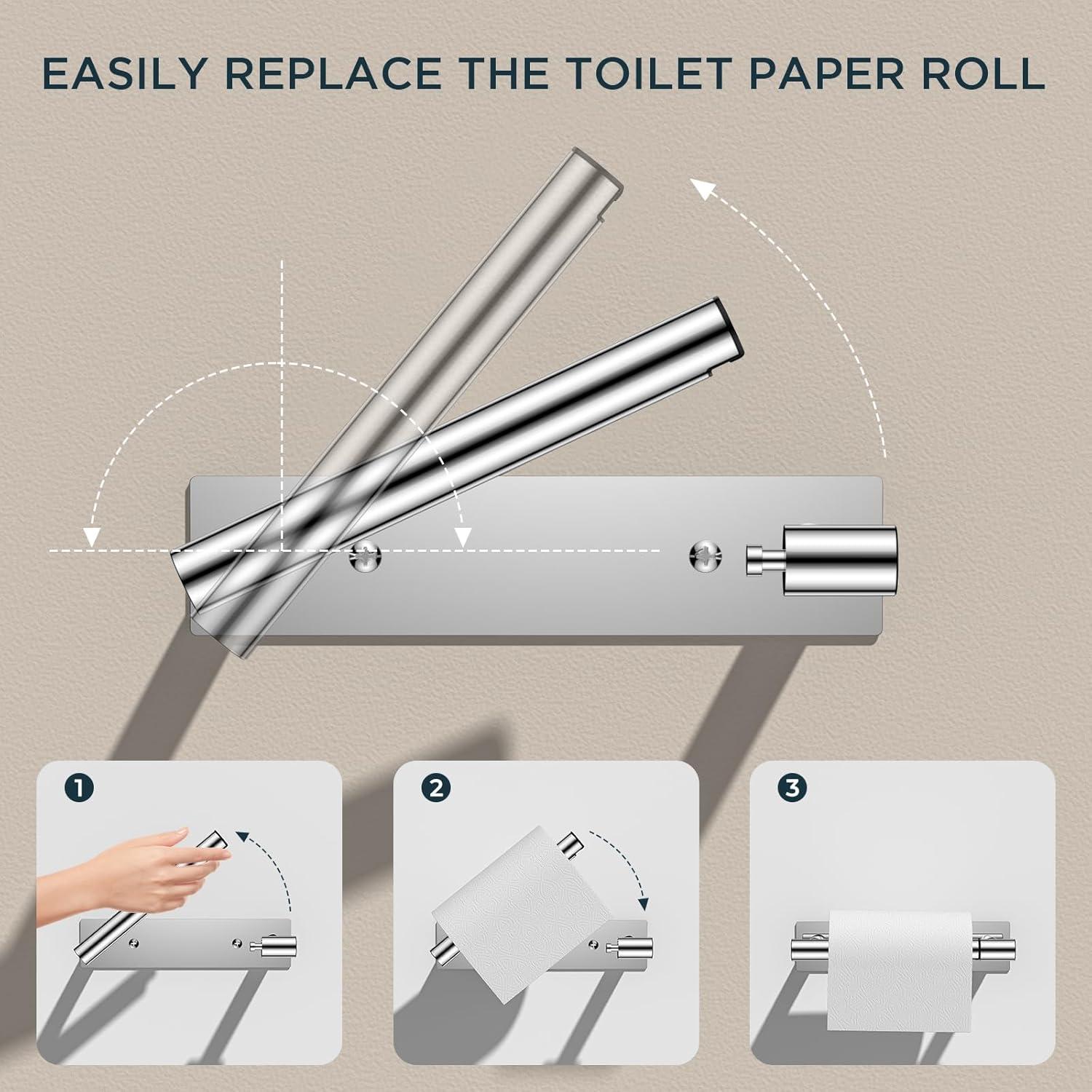 EASILY REPLACE THE TOILET PAPER ROLL

1

2

3