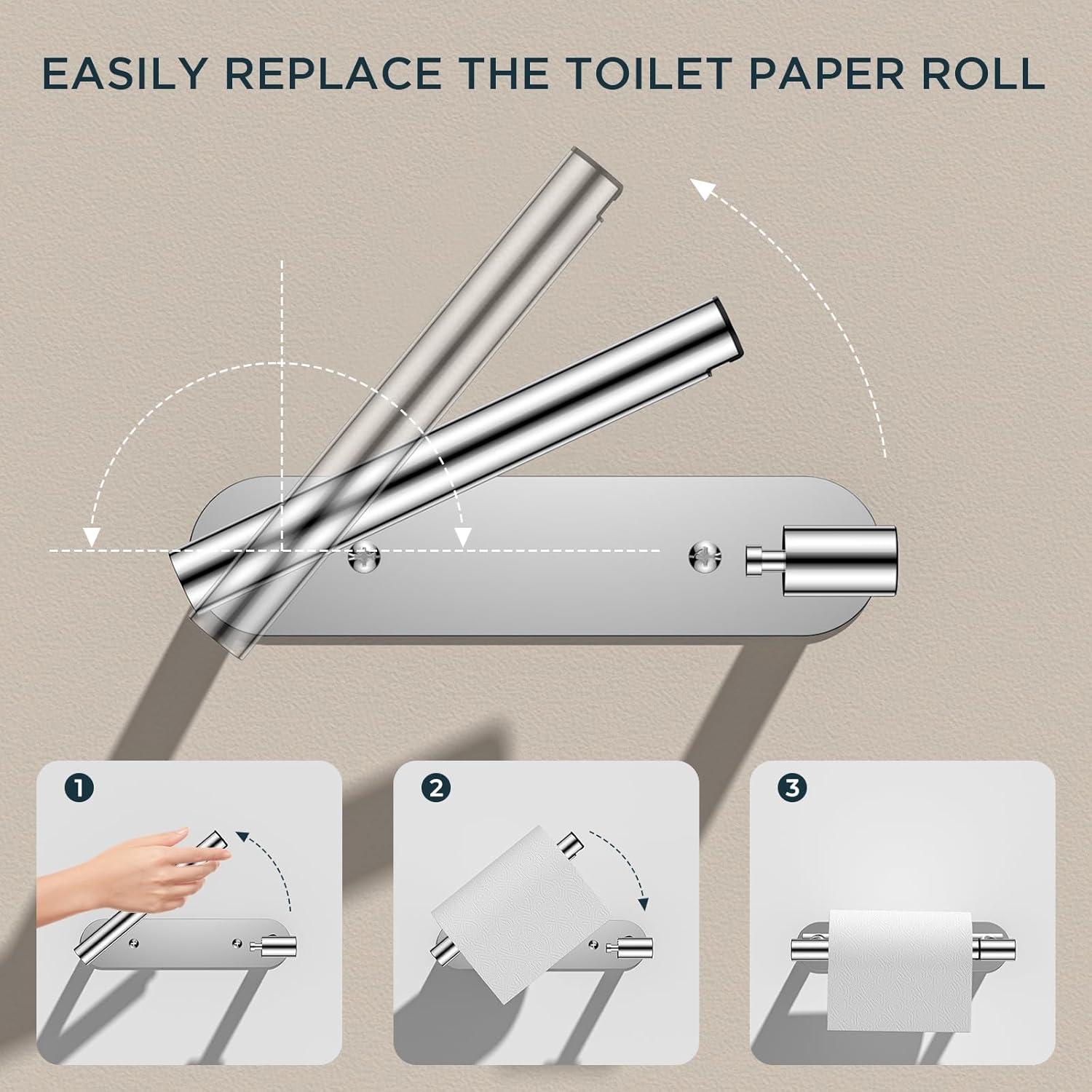 EASILY REPLACE THE TOILET PAPER ROLL

1

2

3