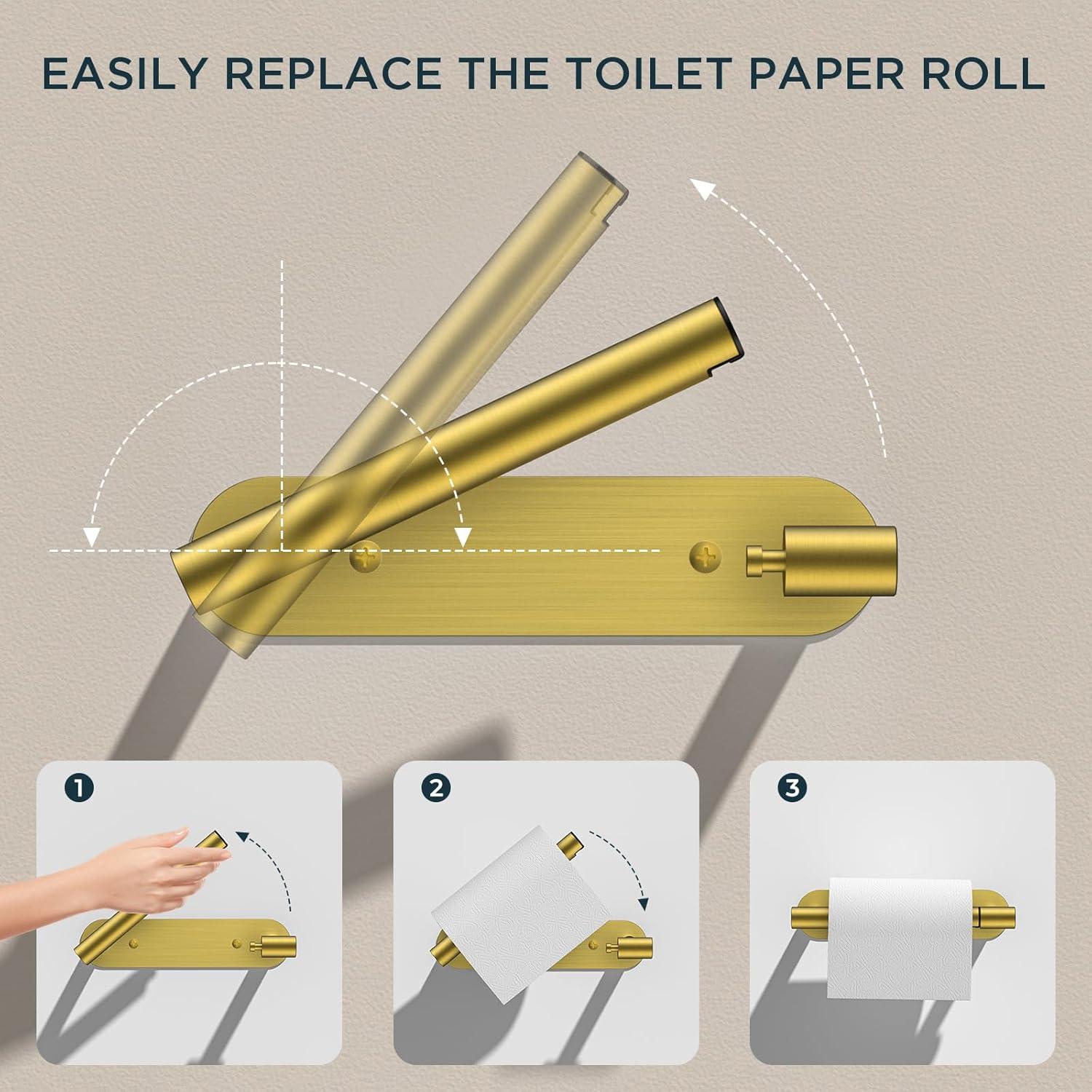 EASILY REPLACE THE TOILET PAPER ROLL

1

2

3