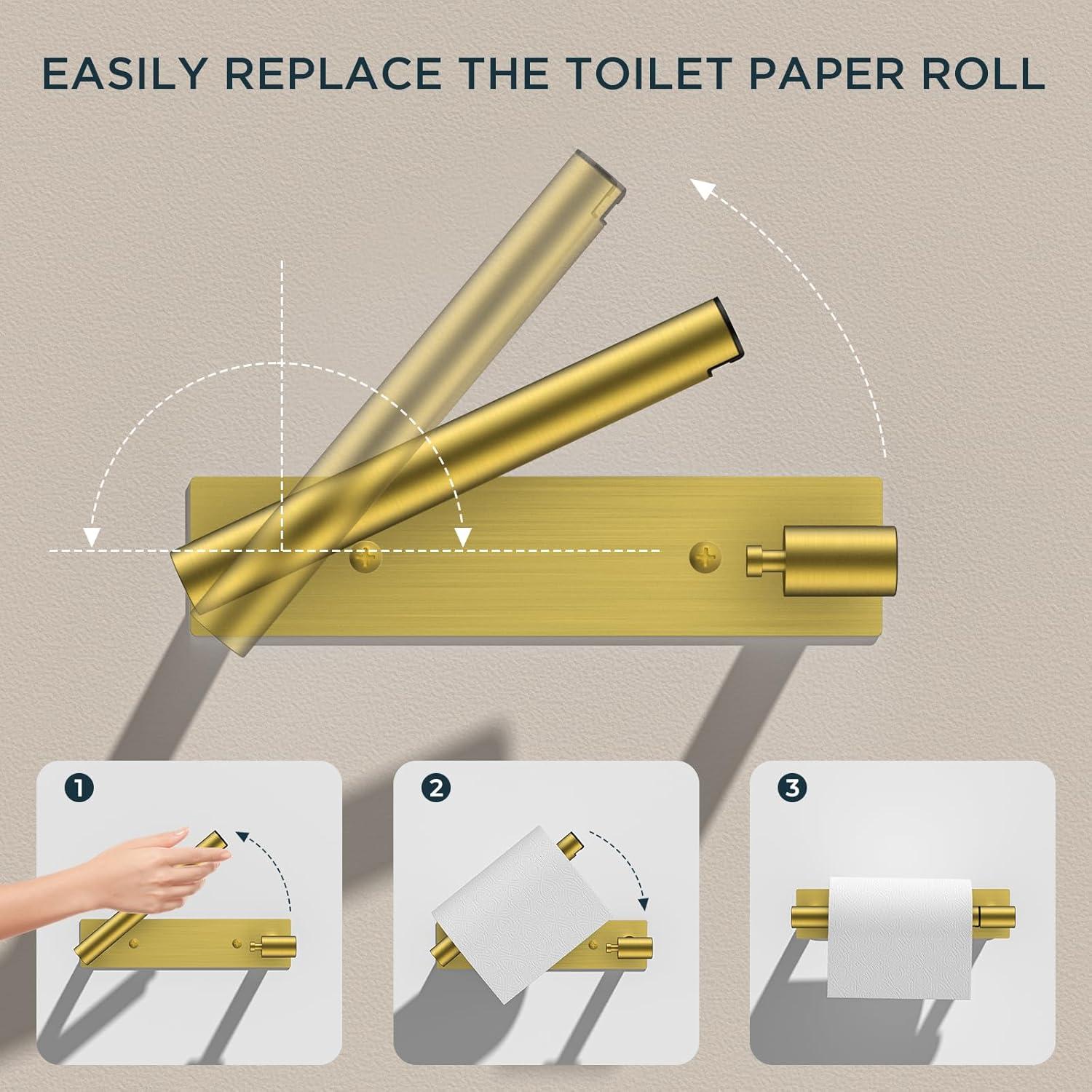 EASILY REPLACE THE TOILET PAPER ROLL

1

2

3