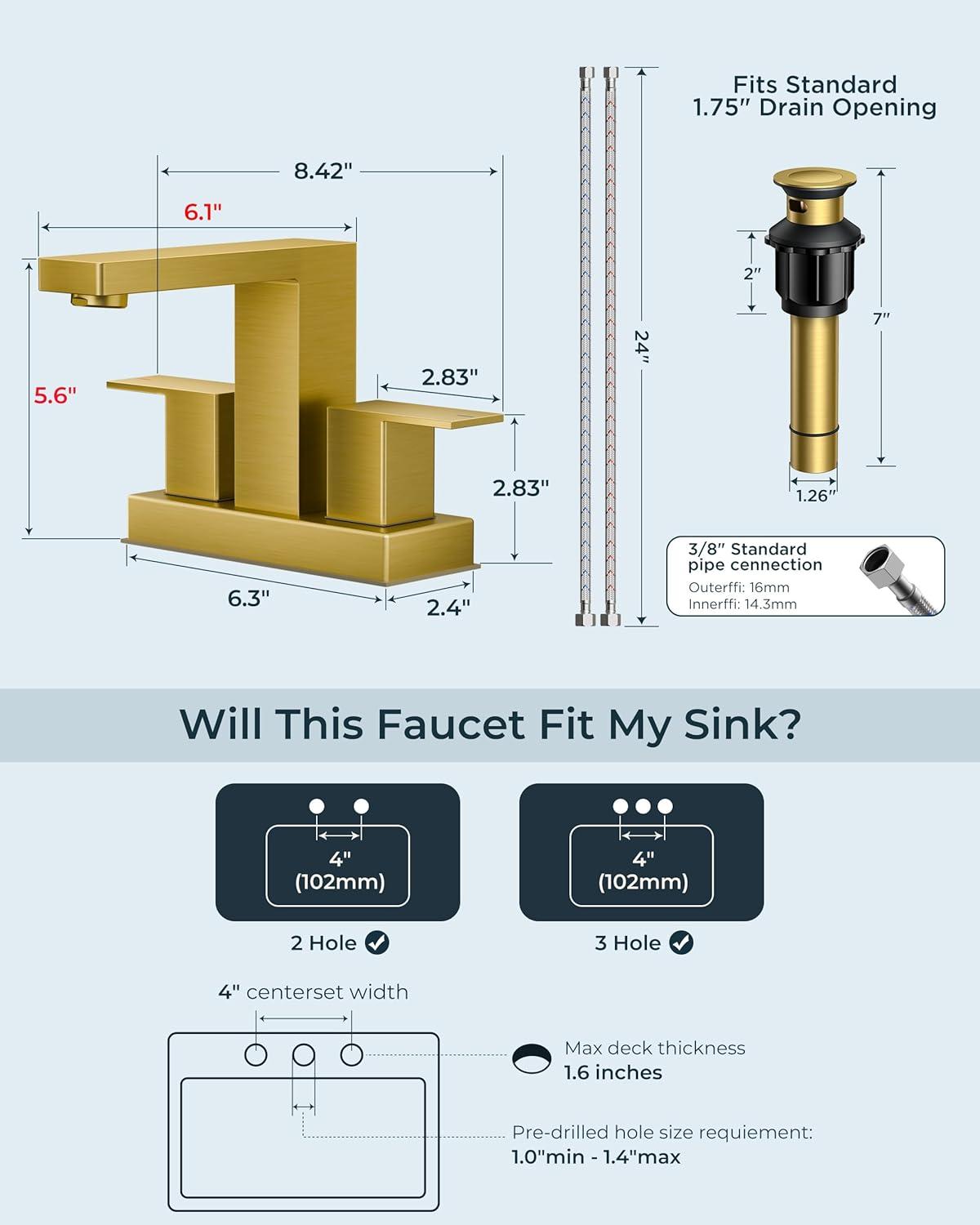 8.42"

6.1"

5.6"

2.83"

2.83"

6.3"

2.4"

24"

Fits Standard 1.75" Drain Opening

2"

7"

1.26"

3/8" Standard pipe cennection
Outerffi: 16mm
Innerffi: 14.3mm

Will This Faucet Fit My Sink?

4" (102mm)

2 Hole

4" (102mm)

3 Hole

4" centerset width

Max deck thickness
1.6 inches

Pre-drilled hole size requiement:
1.0"min - 1.4"max